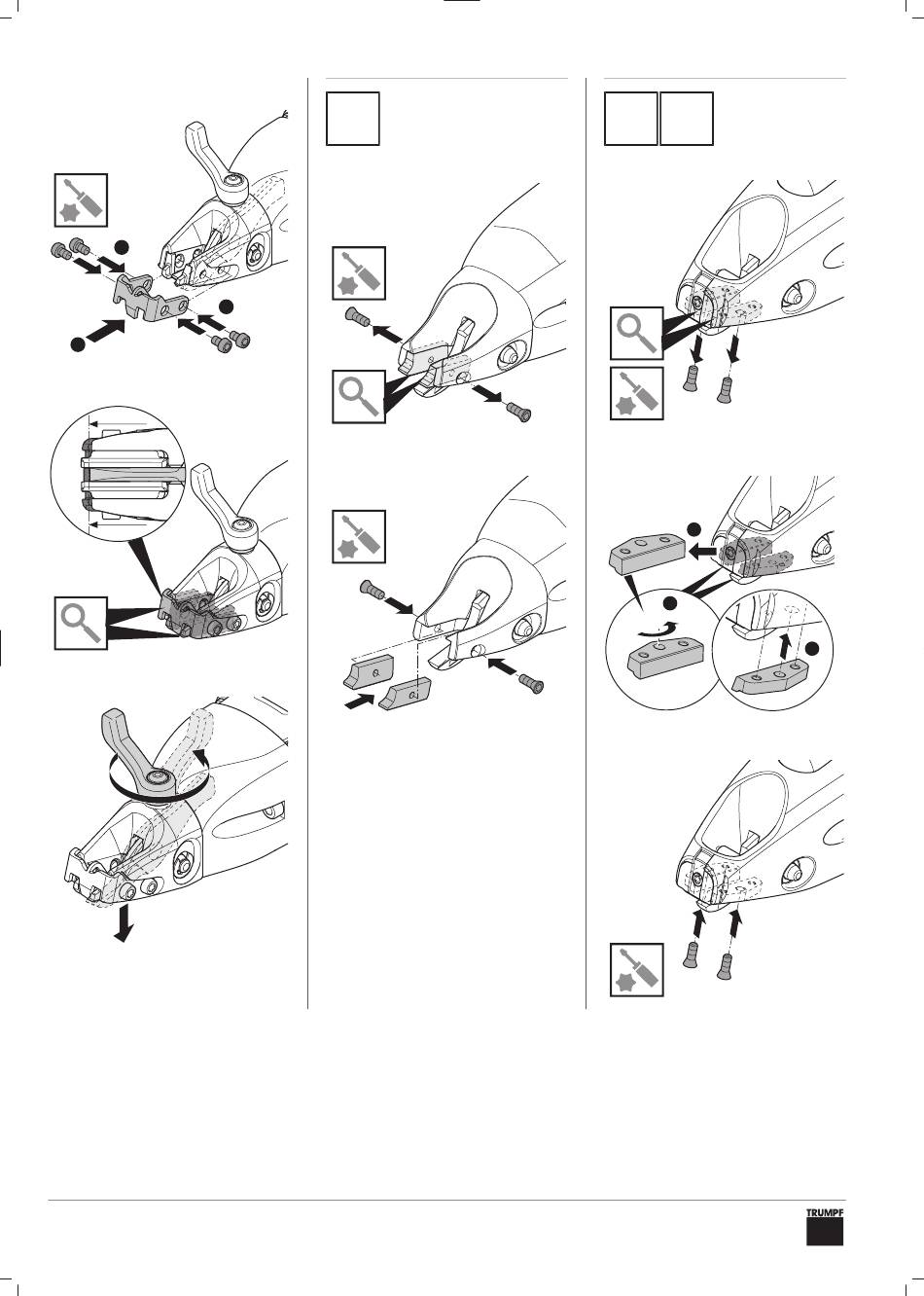 TRUMPF