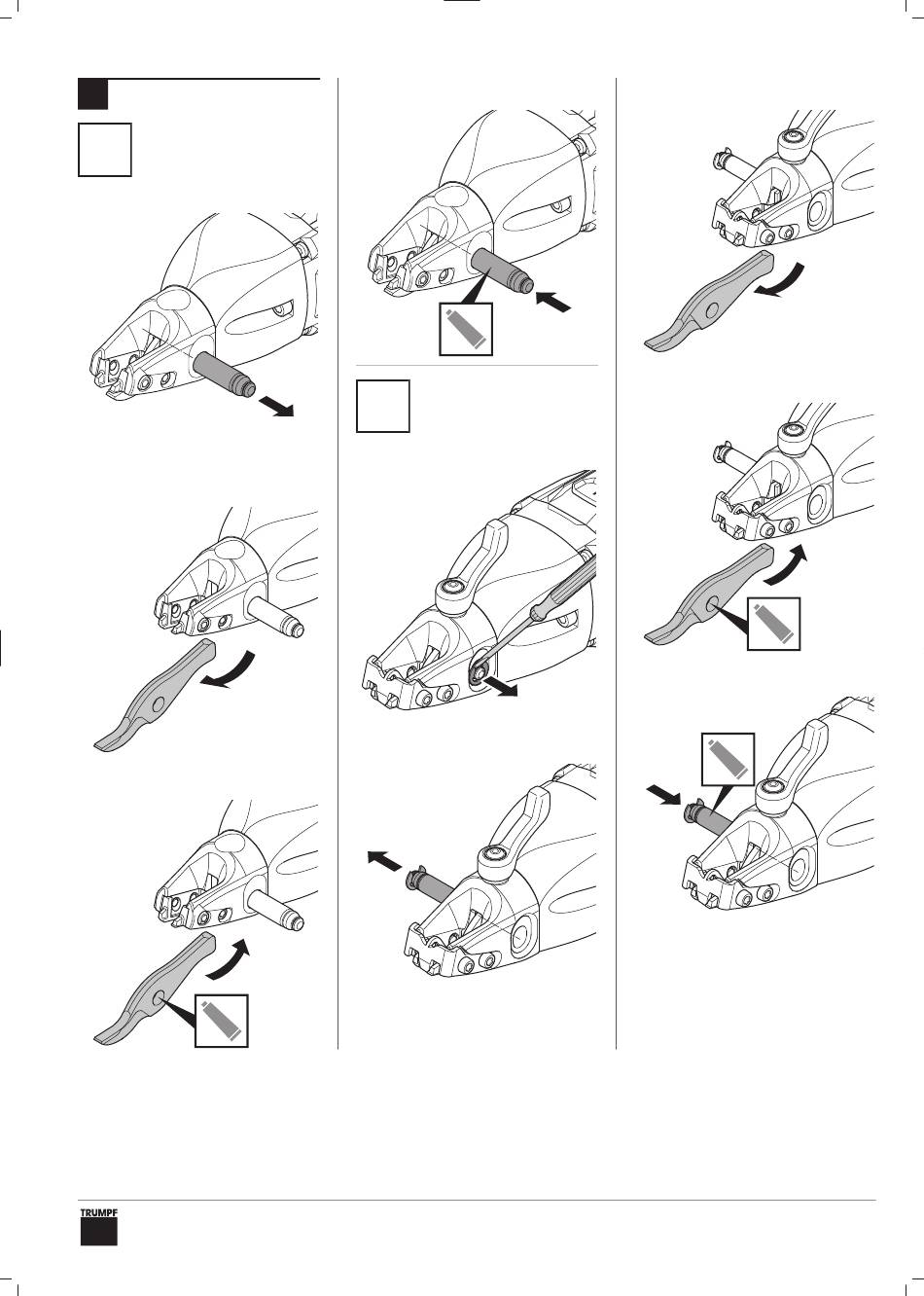 TRUMPF