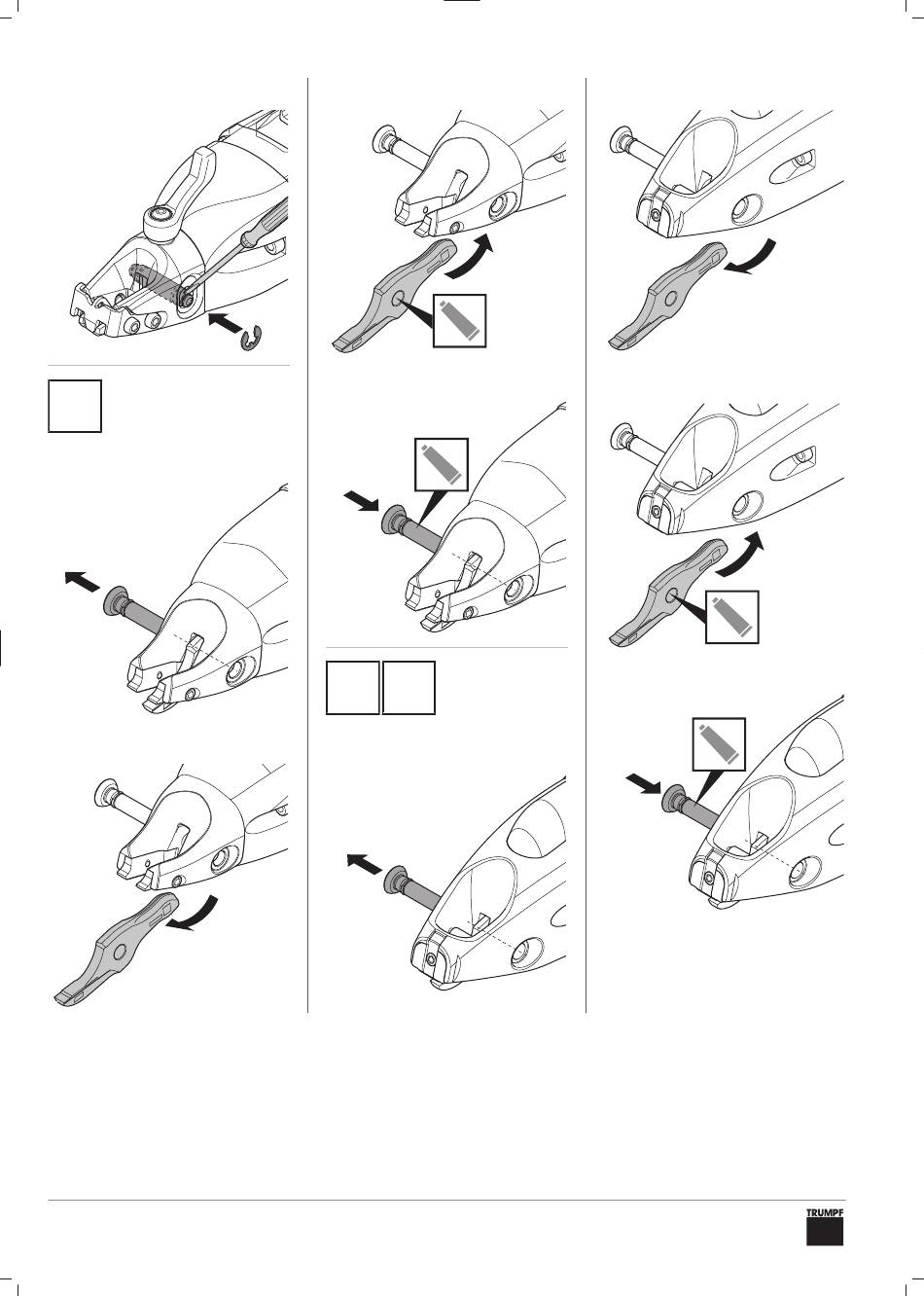 TRUMPF