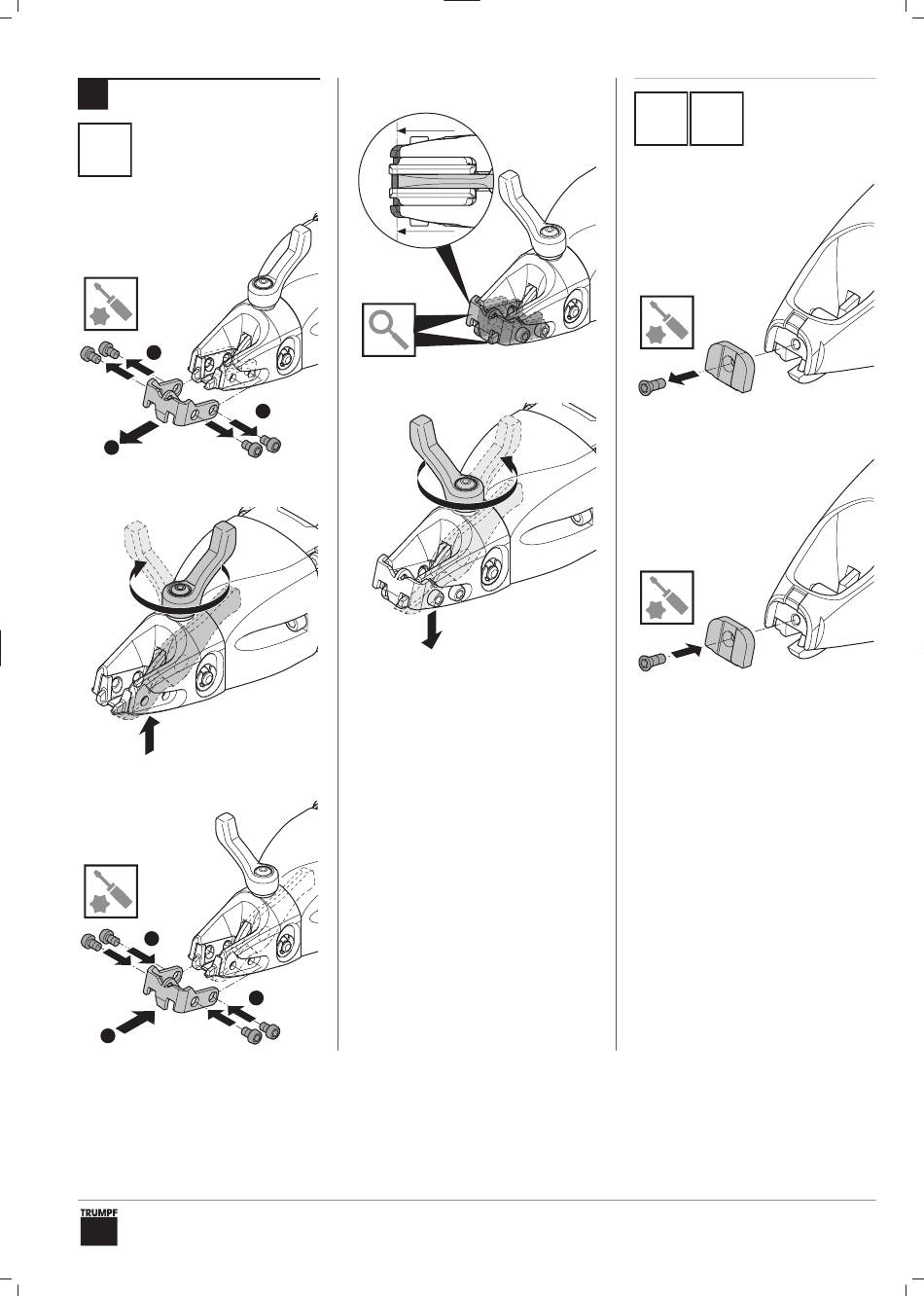 TRUMPF