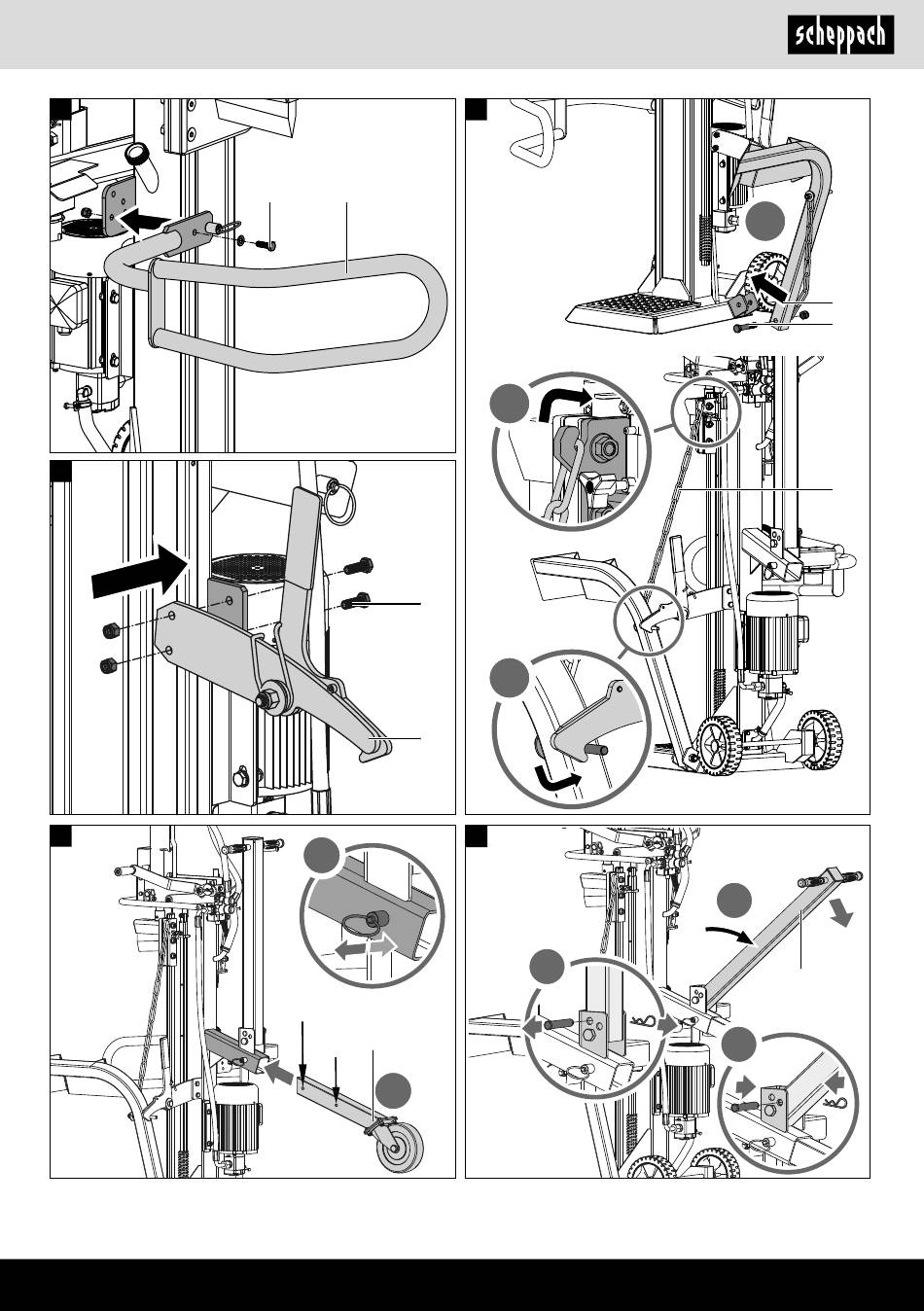 scheppach