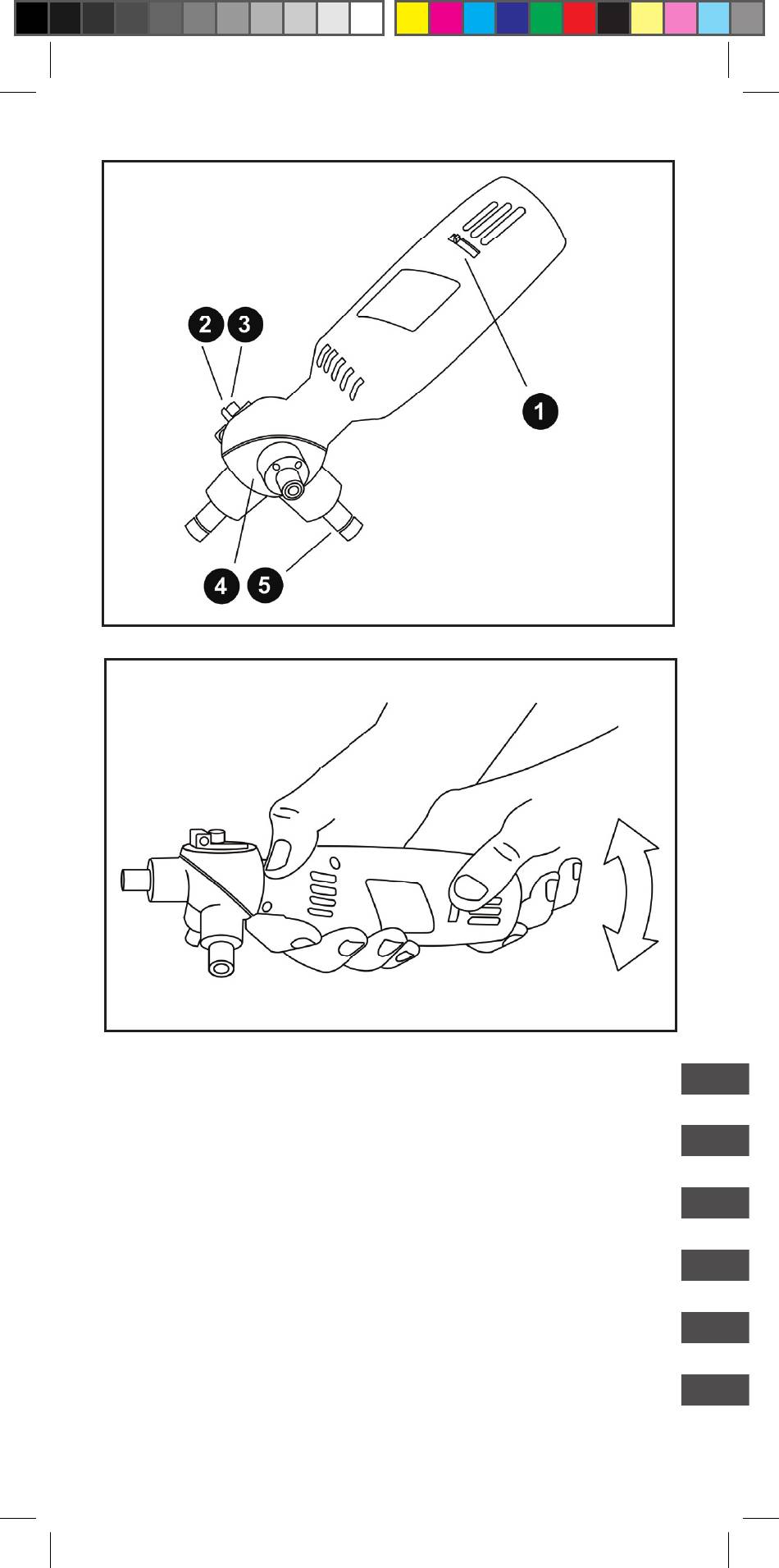 2 3

1

4 5