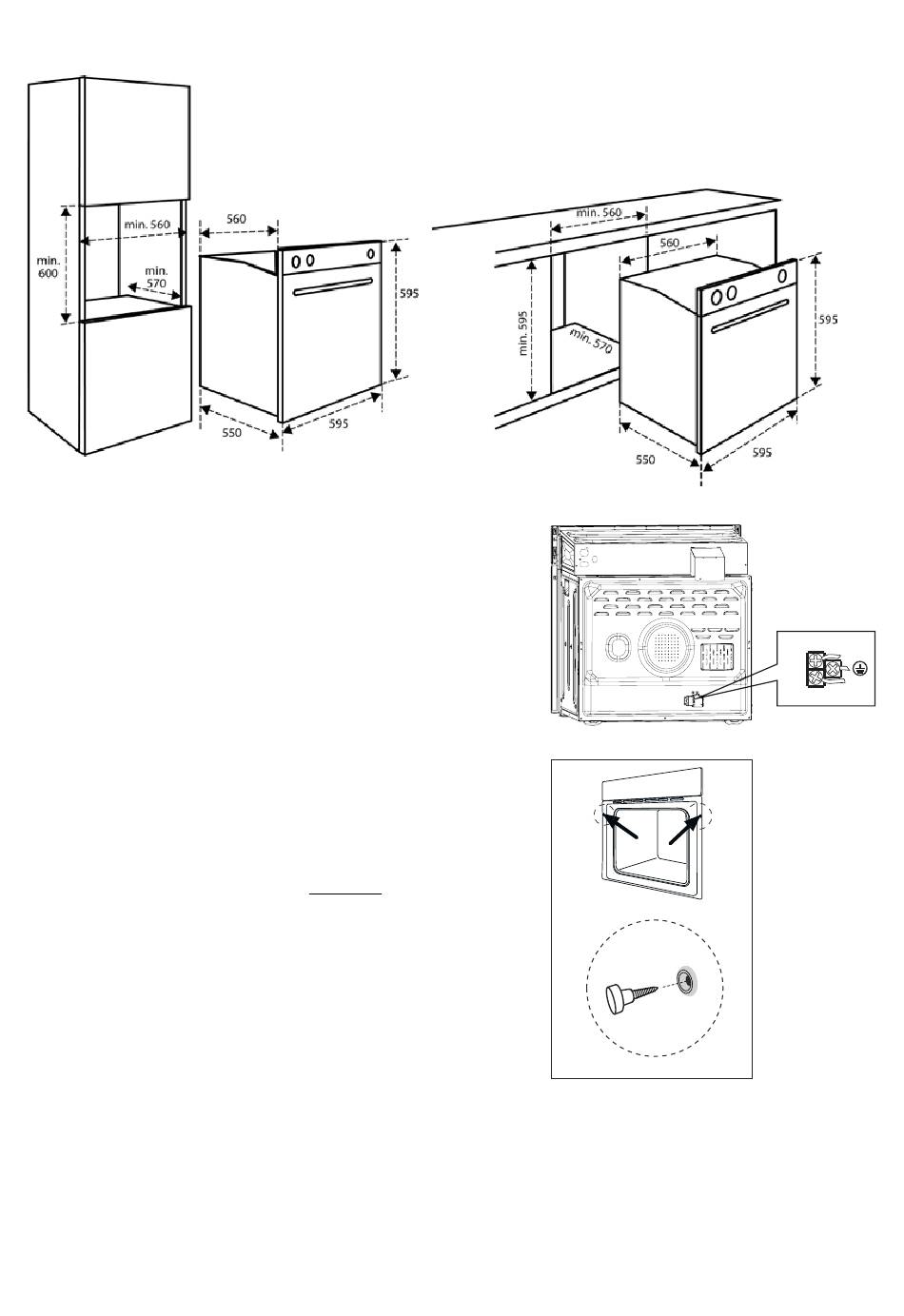 min. 600

min. 560

min. 570

560

595

550

595

min. 560

560

min. 595

min. 570

595

550

595