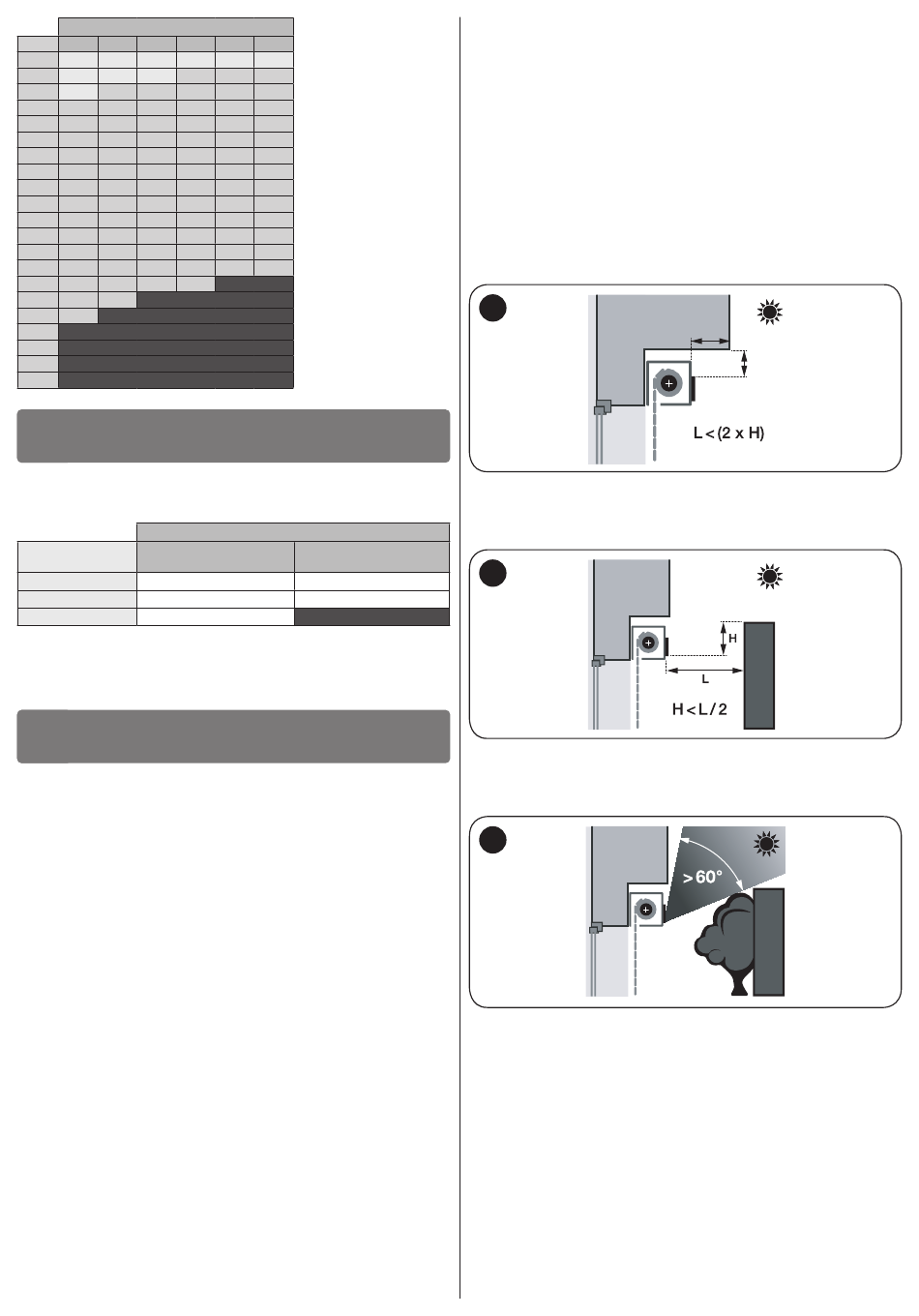 L < (2 x H)

H

L

H < L / 2

> 60°