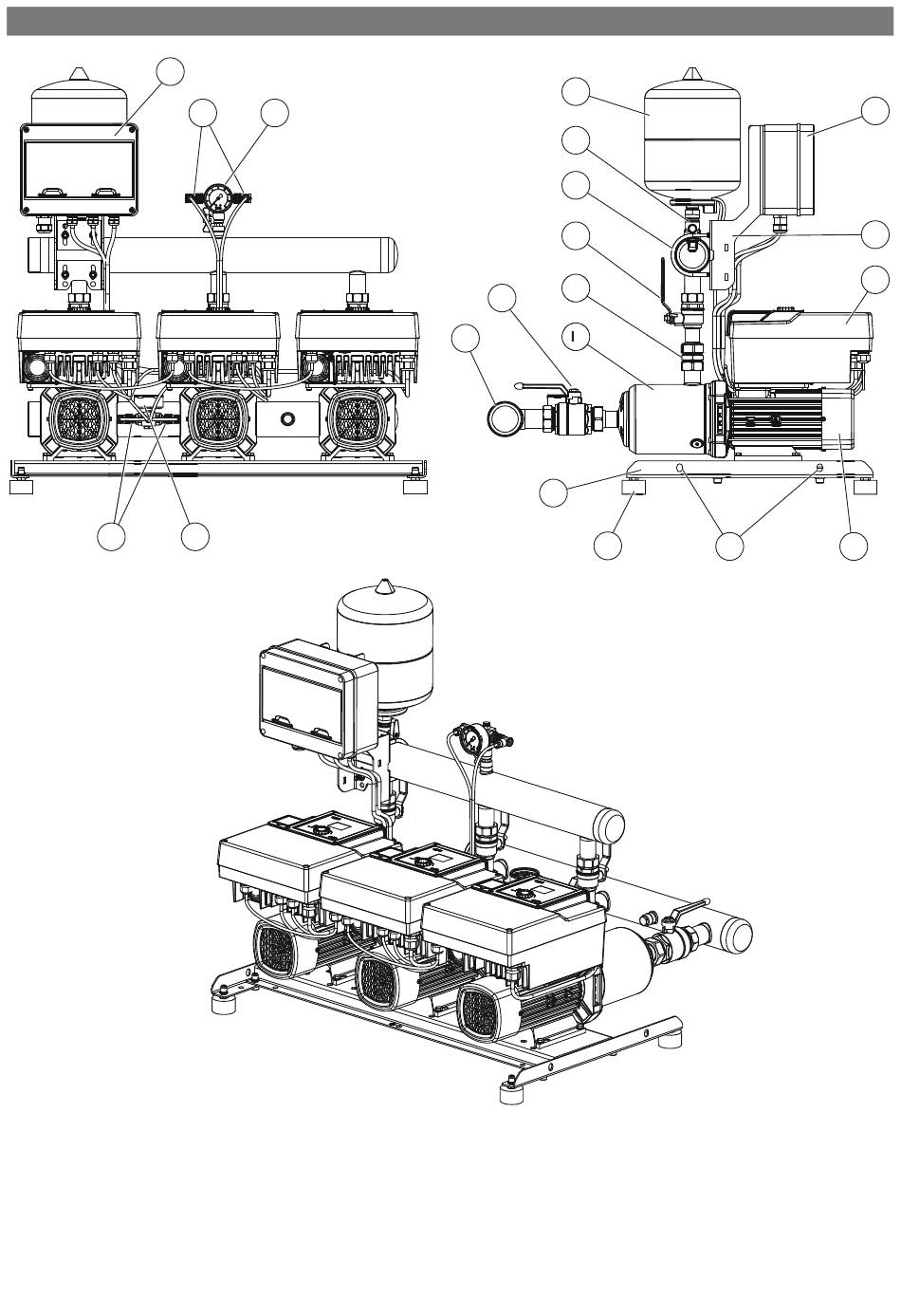 I