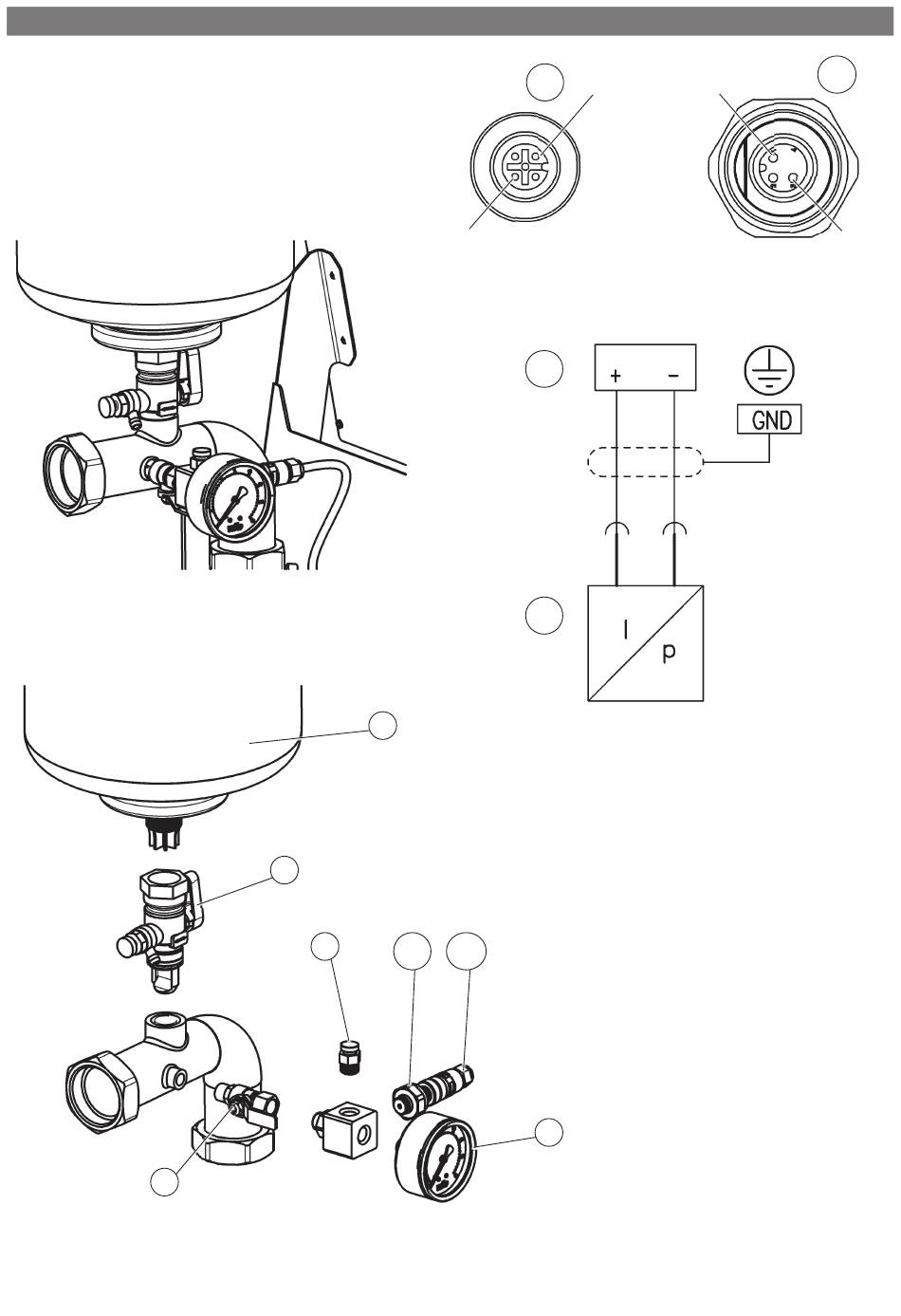 + -

GND

I

p