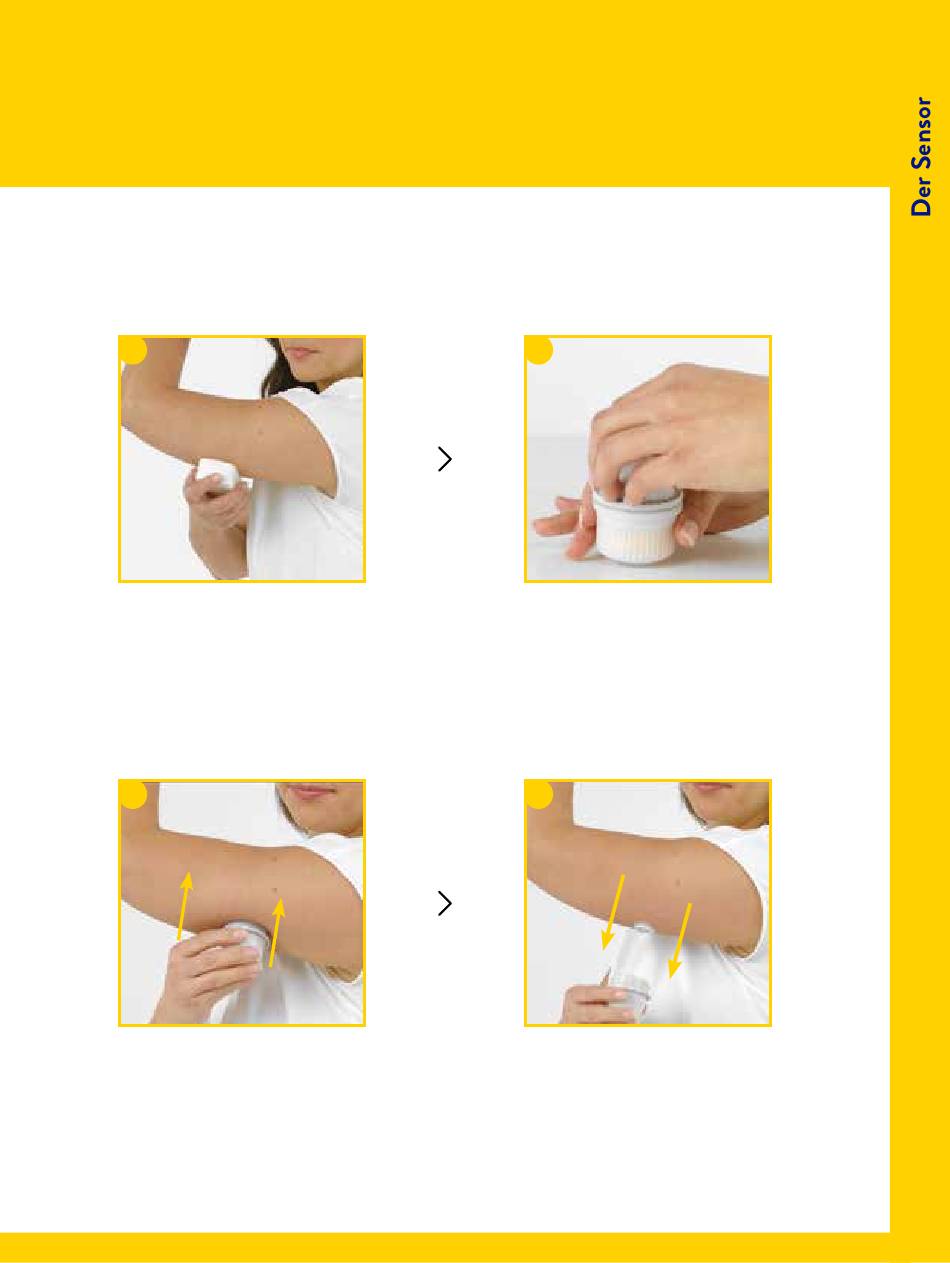 Der Sensor