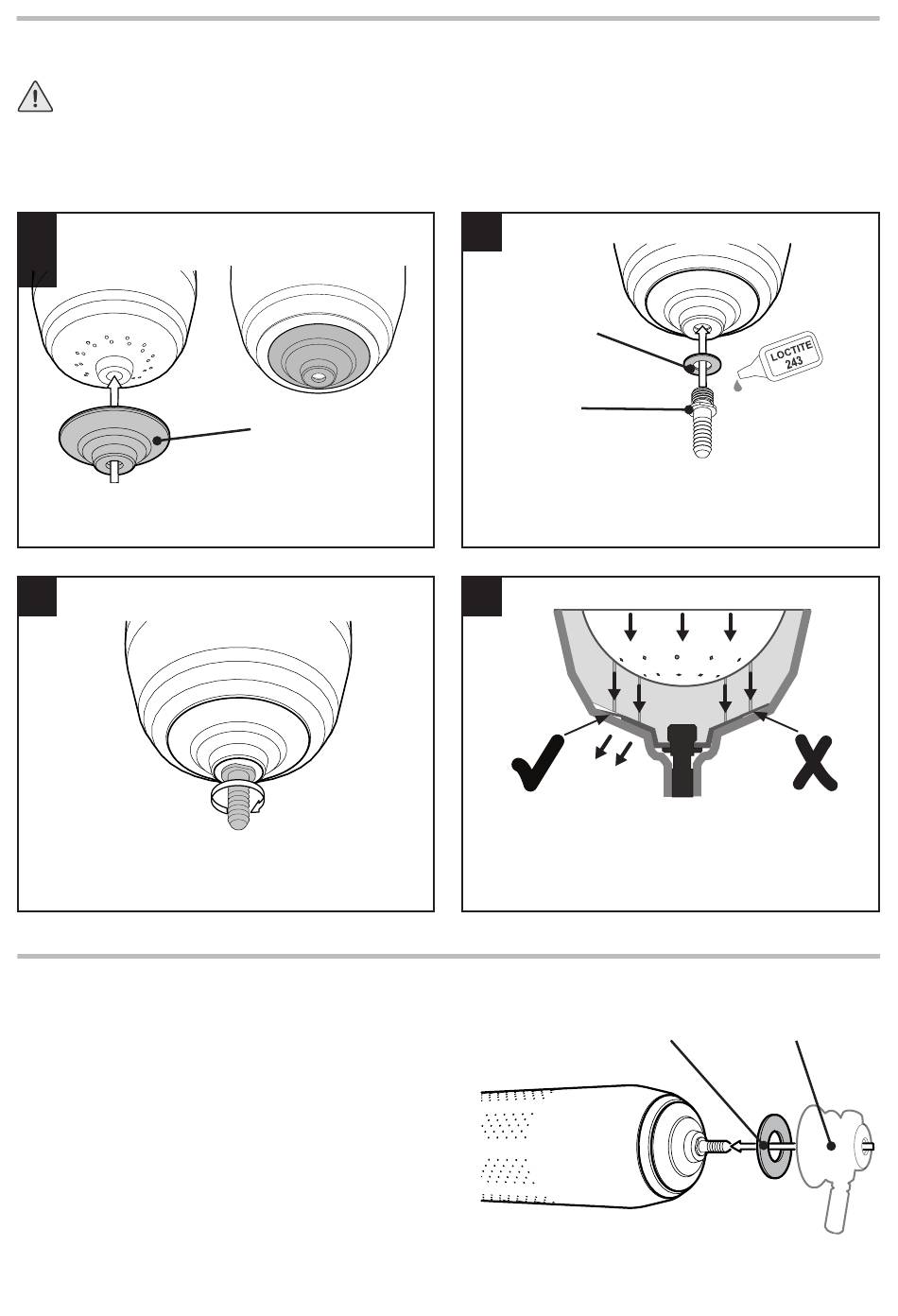 LOCTITE
243