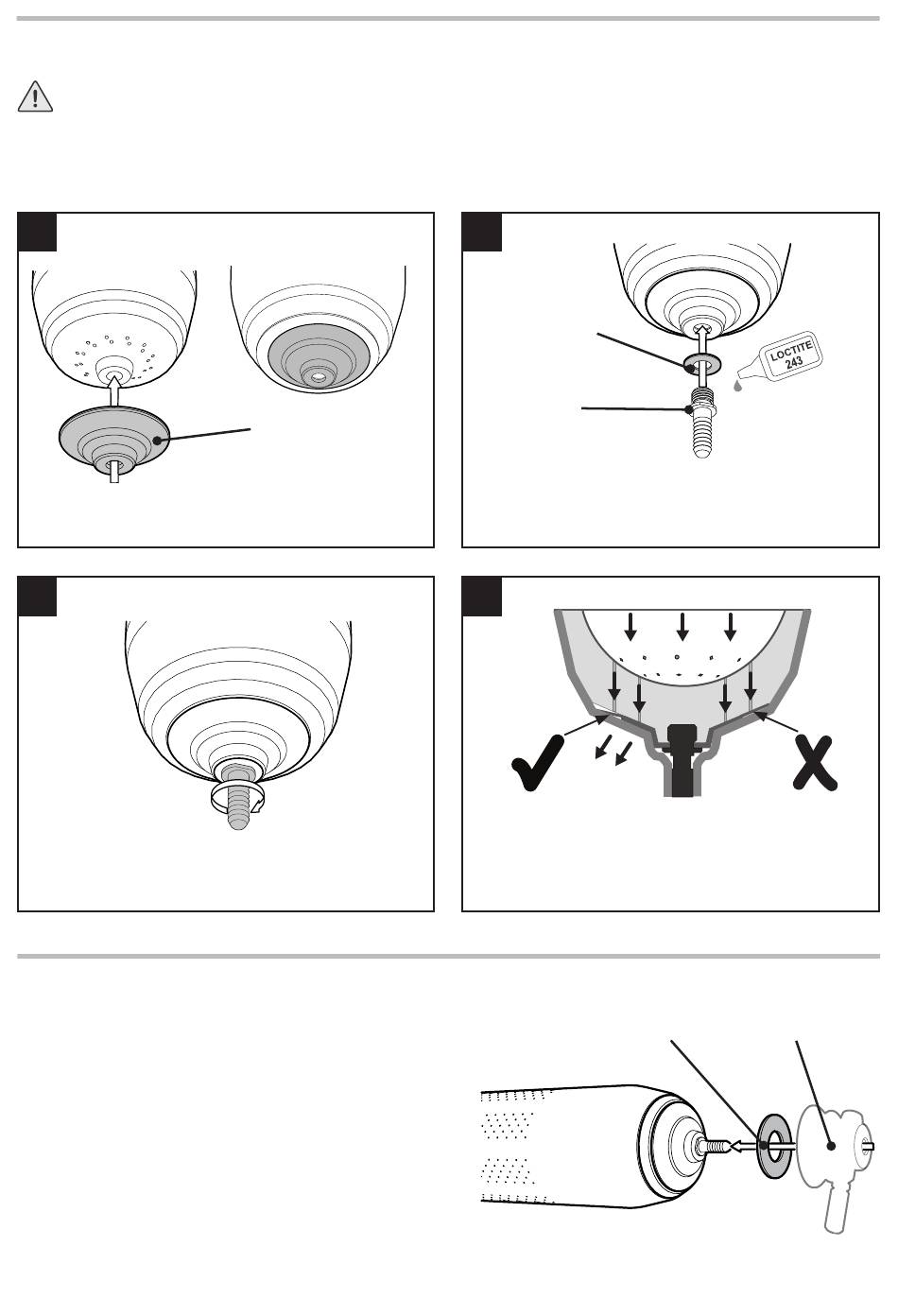 LOCTITE
243