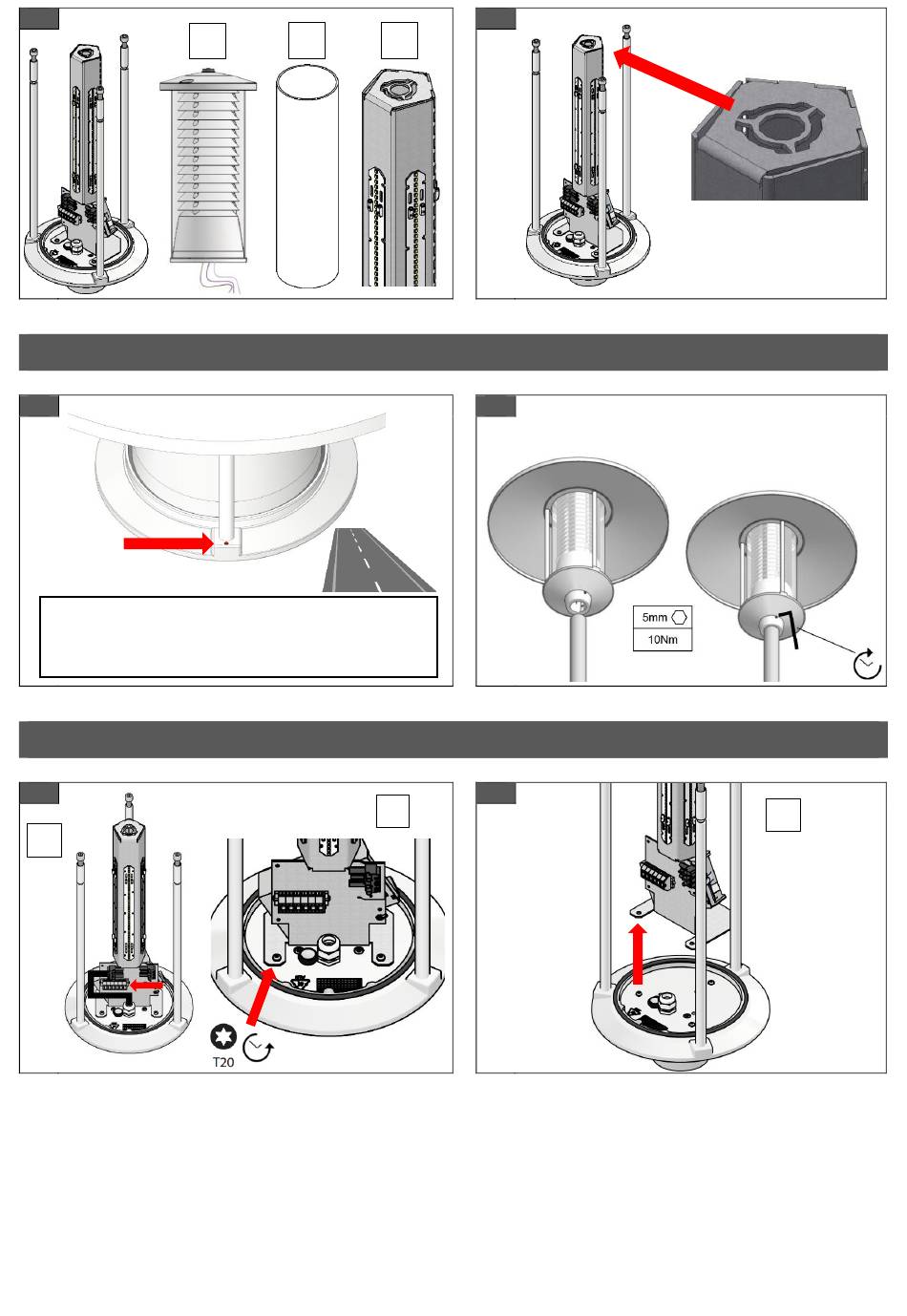 5mm

10Nm

T20