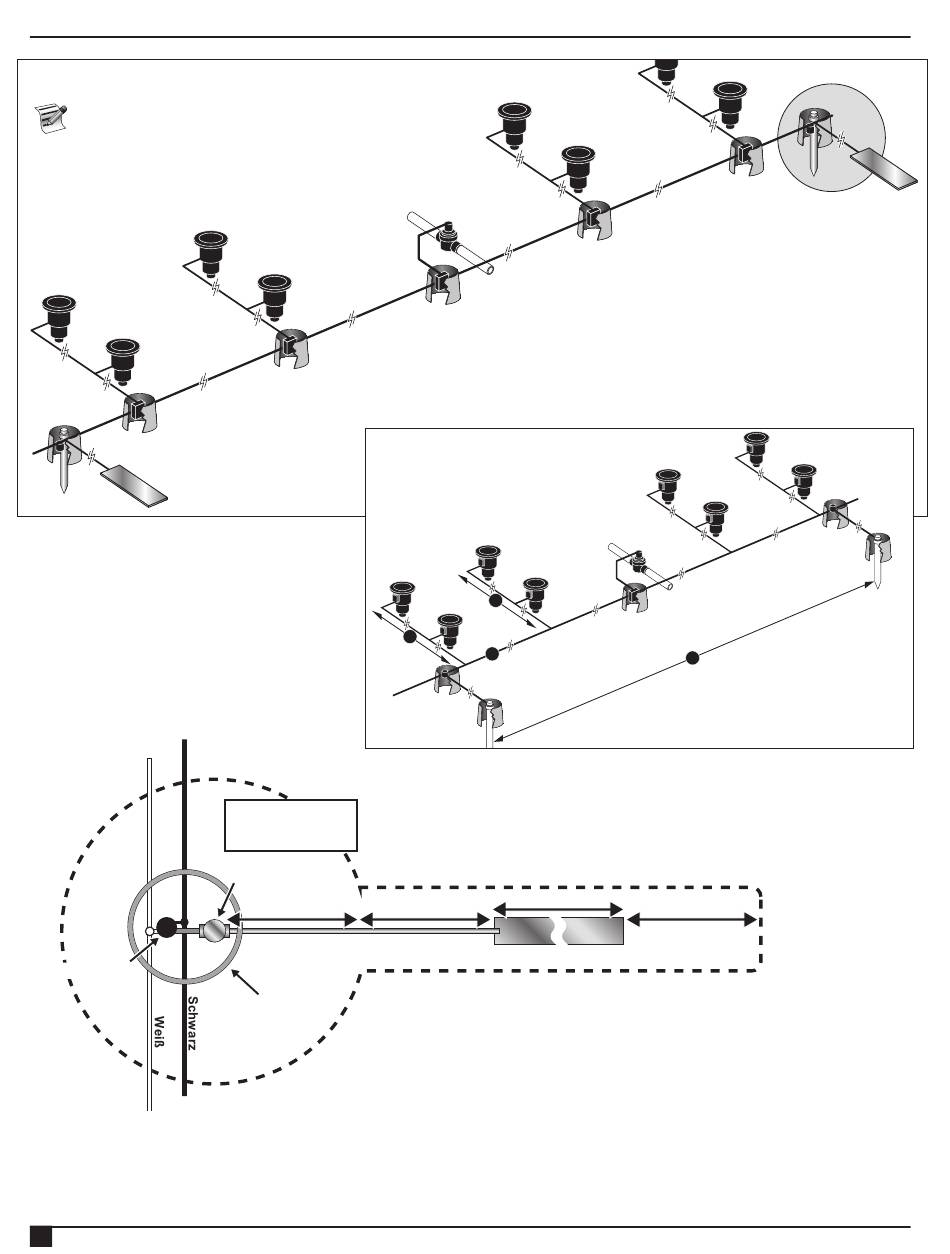 Schwarz
Weiß