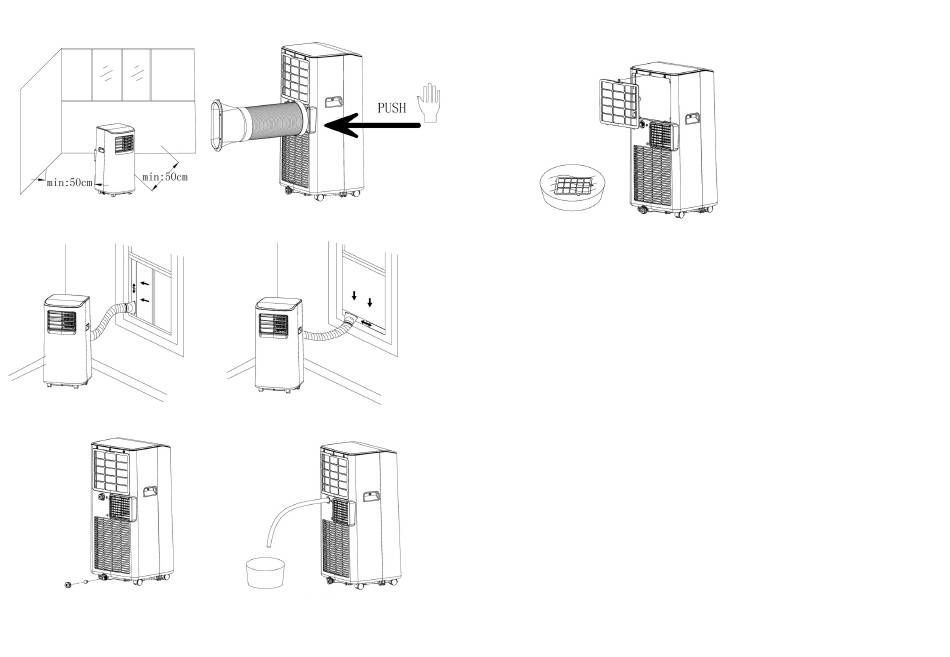 min:50cm
min:50cm
PUSH