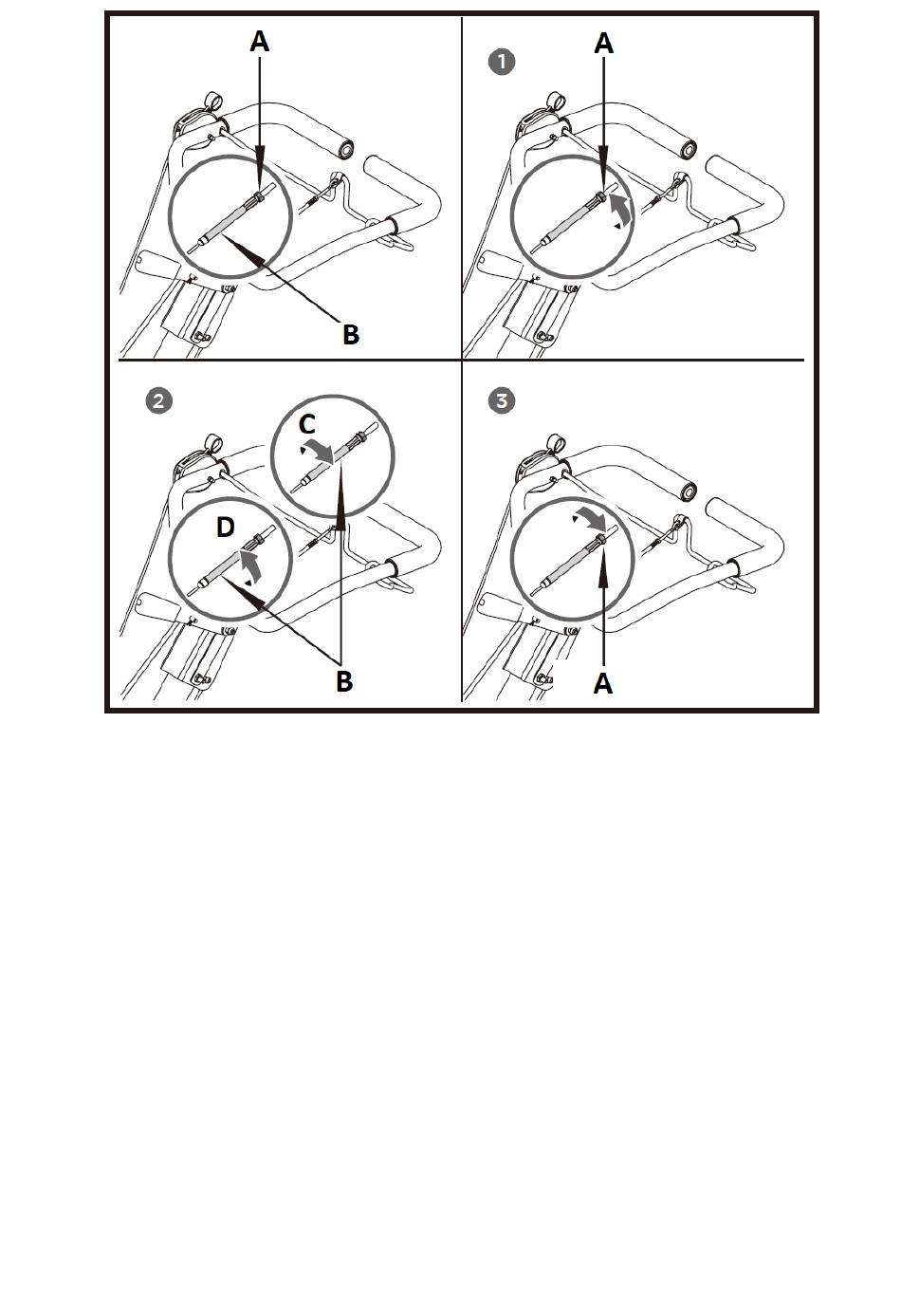 A

B

1

A

2

C

D

B

3

A