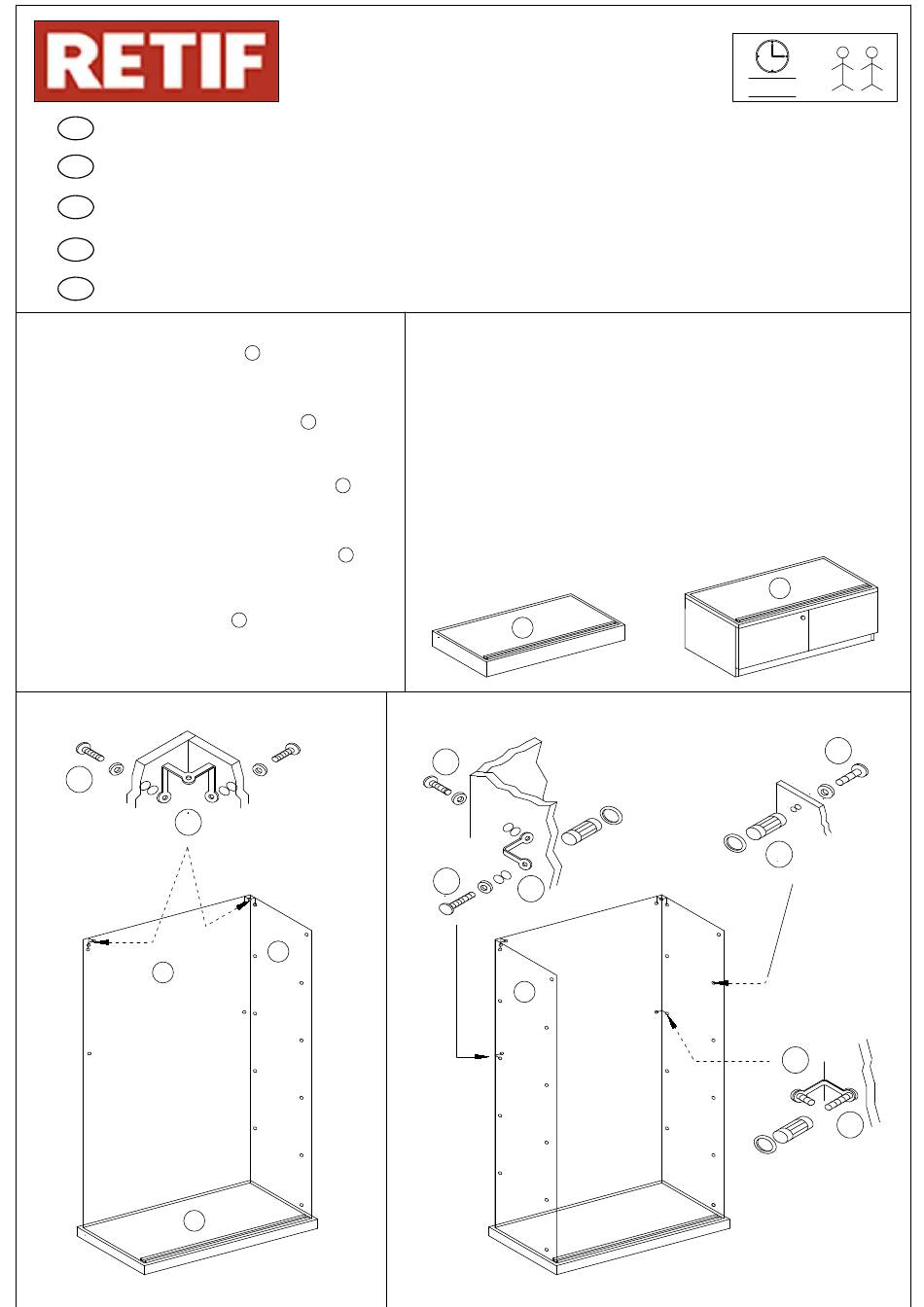 RETIF