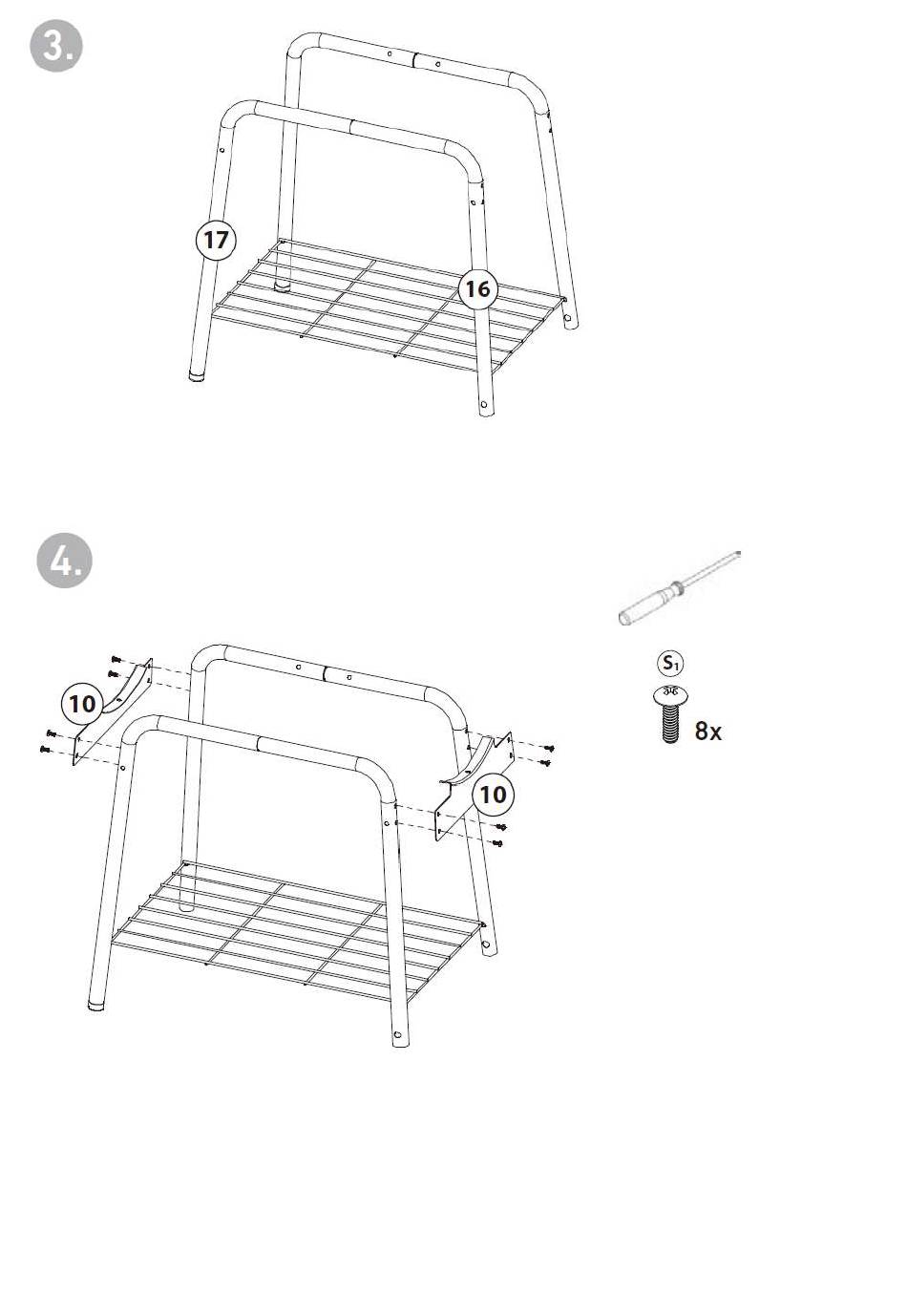 3.

17

16

4.

10

10

$S_1$

8x