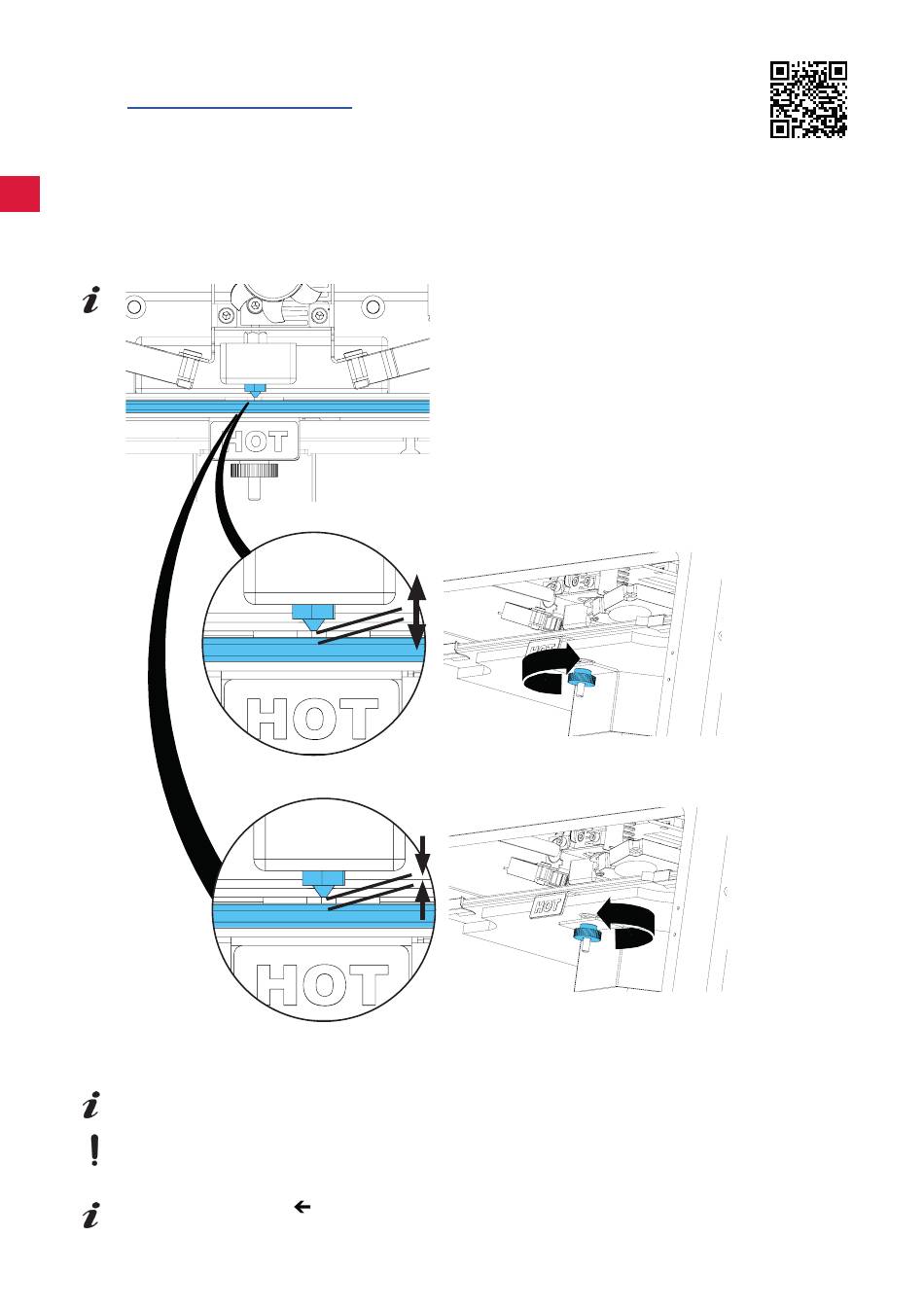 HOT

HOT

HOT

HOT

HOT