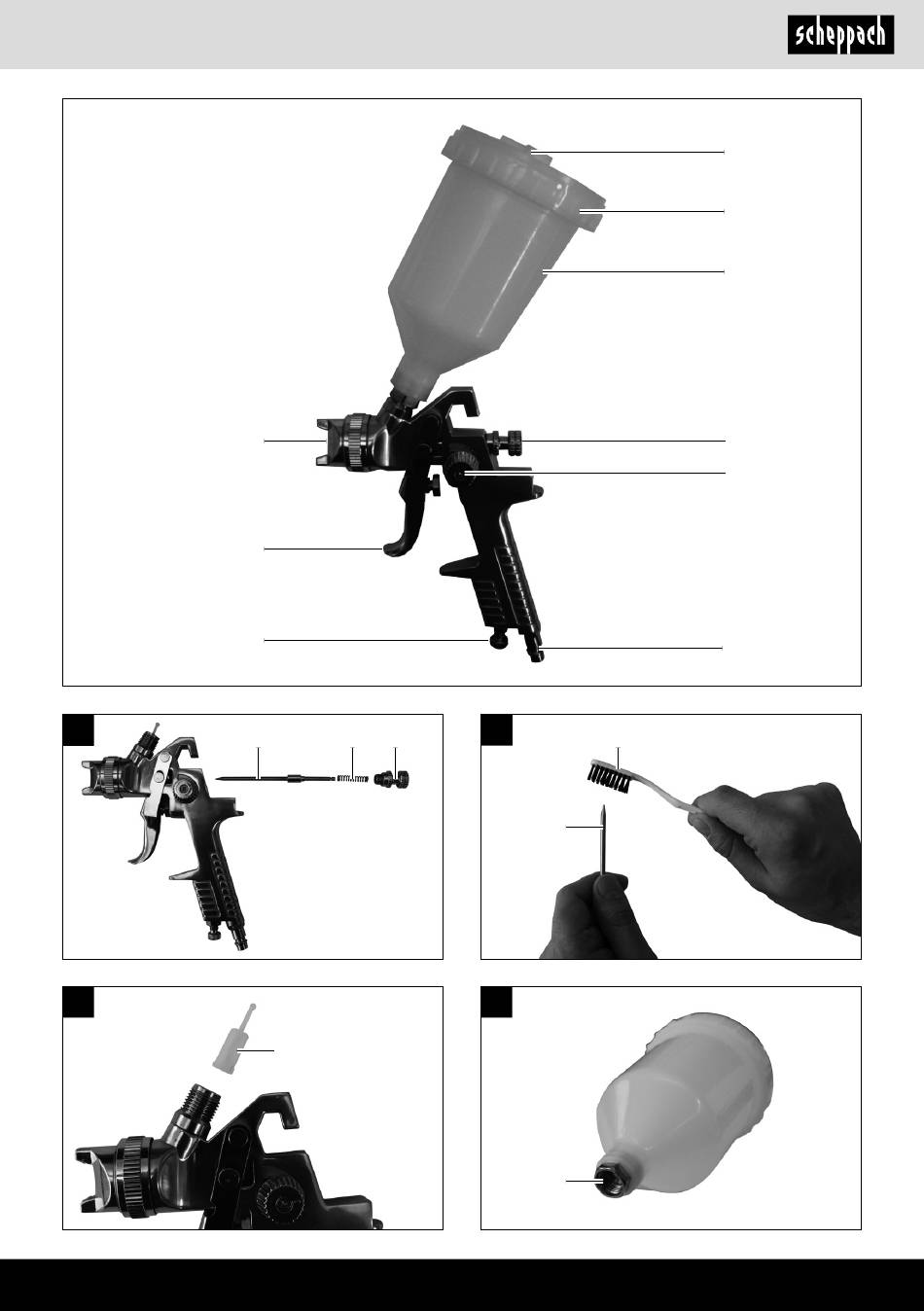 scheppach