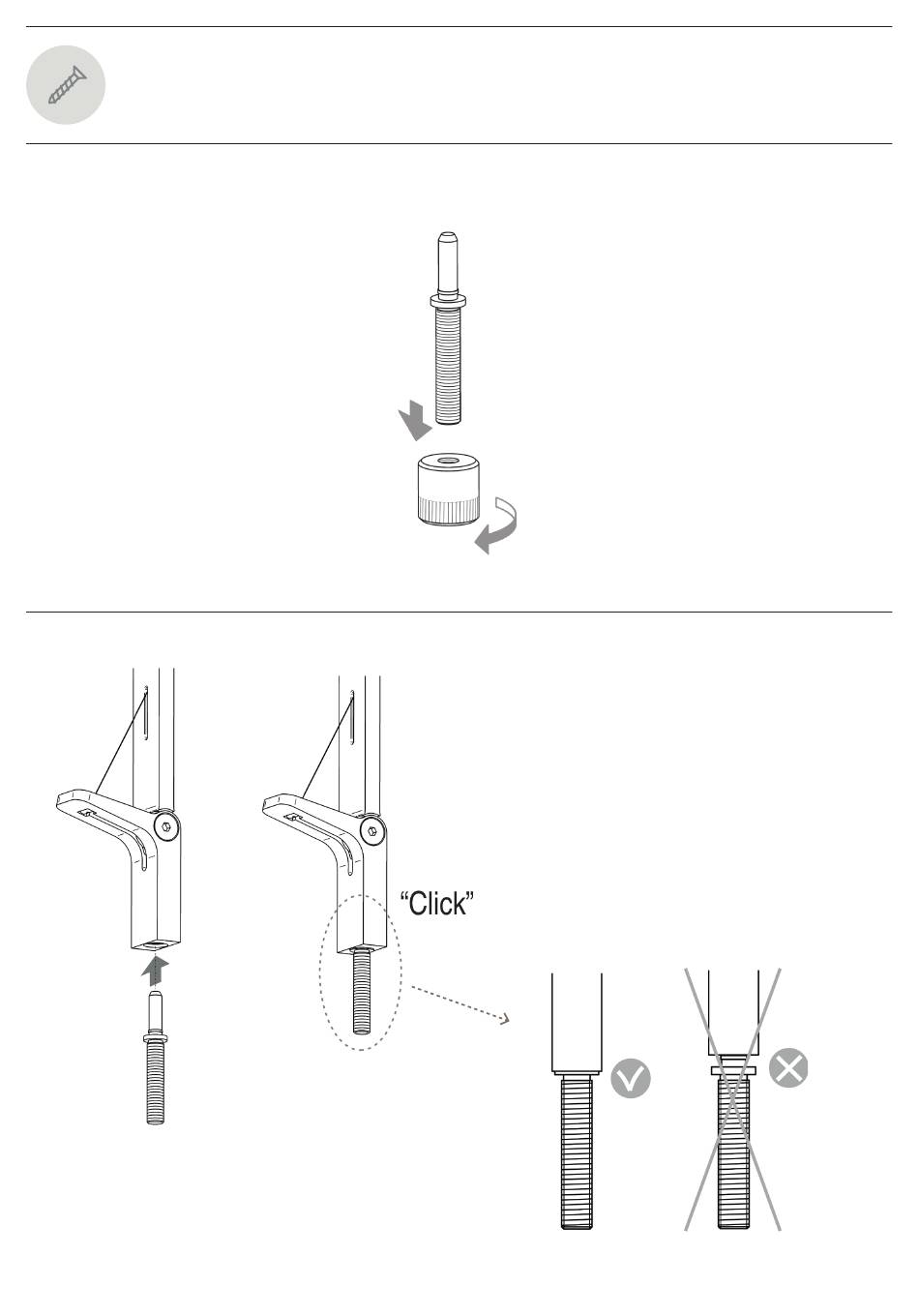 “Click”