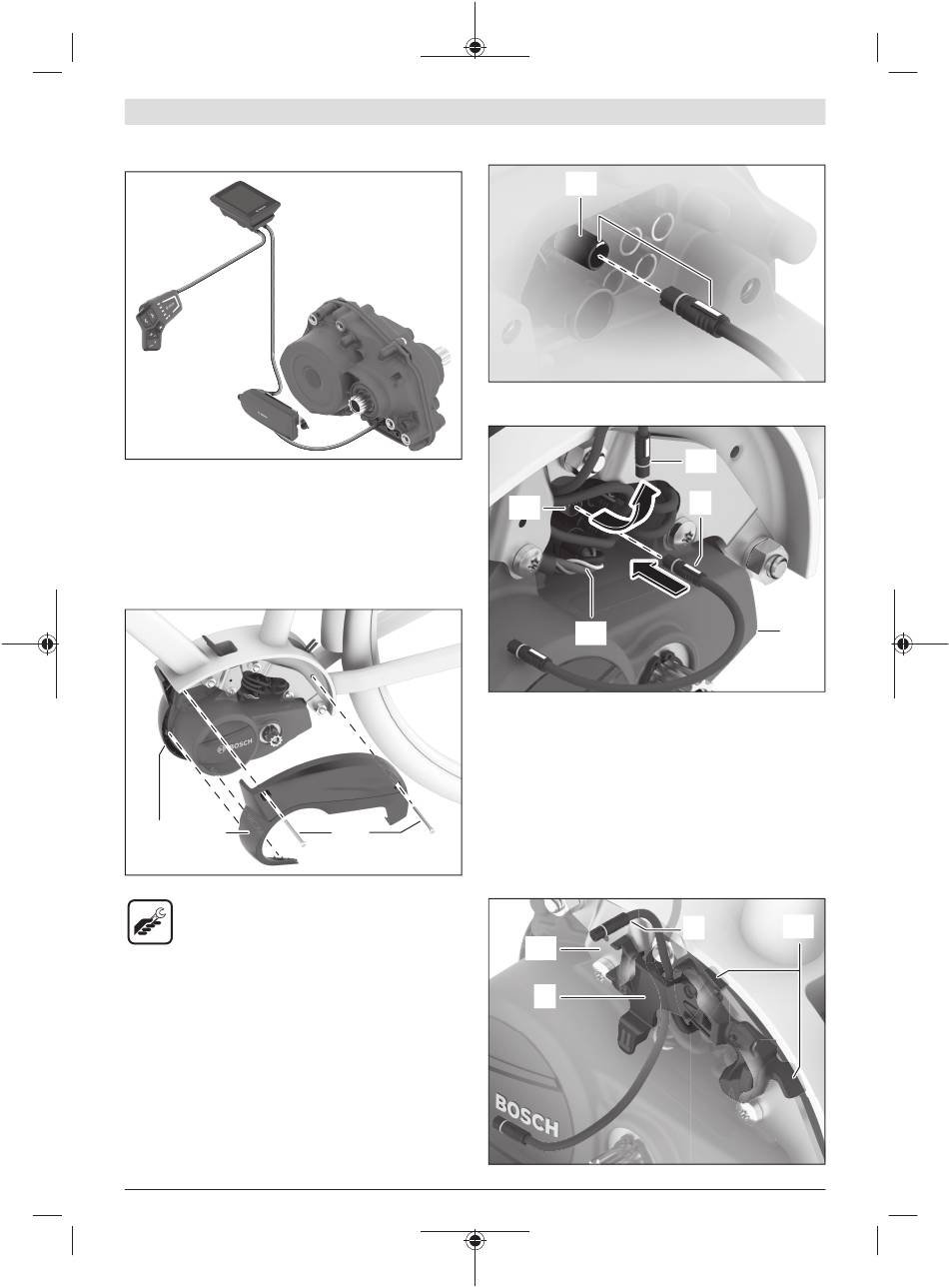 BOSCH

BOSCH