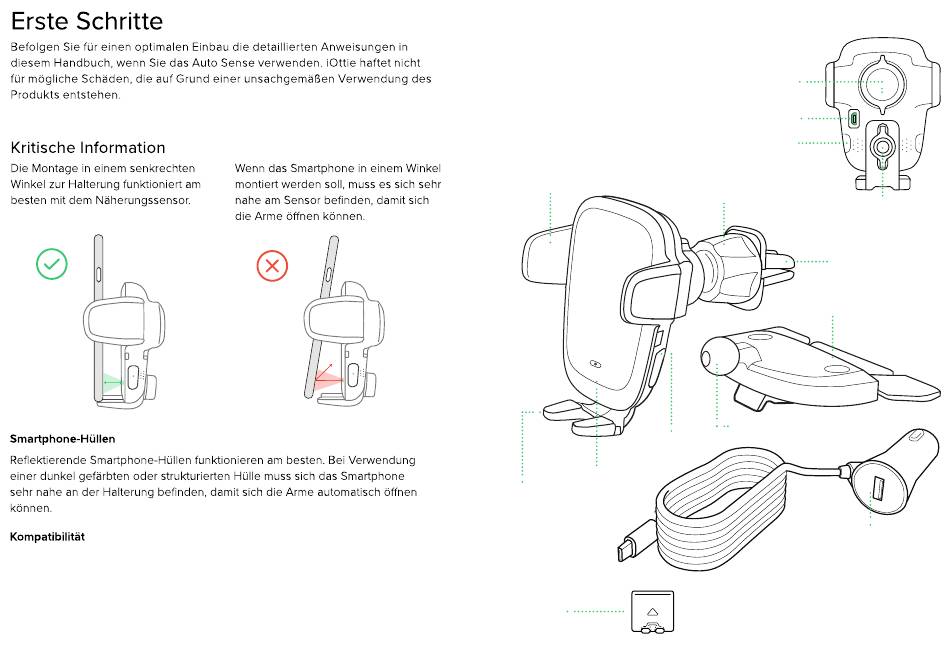 Erste Schritte

Befolgen Sie für einen optimalen Einbau die detaillierten Anweisungen in diesem Handbuch, wenn Sie das Auto Sense verwenden. iOttie haftet nicht für mögliche Schäden, die auf Grund einer unsachgemäßen Verwendung des Produkts entstehen.

Kritische Information

Die Montage in einem senkrechten Winkel zur Halterung funktioniert am besten mit dem Näherungssensor.

Wenn das Smartphone in einem Winkel montiert werden soll, muss es sich sehr nahe am Sensor befinden, damit sich die Arme öffnen können.

Smartphone-Hüllen

Reflektierende Smartphone-Hüllen funktionieren am besten. Bei Verwendung einer dunkel gefärbten oder strukturierten Hülle muss sich das Smartphone sehr nahe an der Halterung befinden, damit sich die Arme automatisch öffnen können.

Kompatibilität