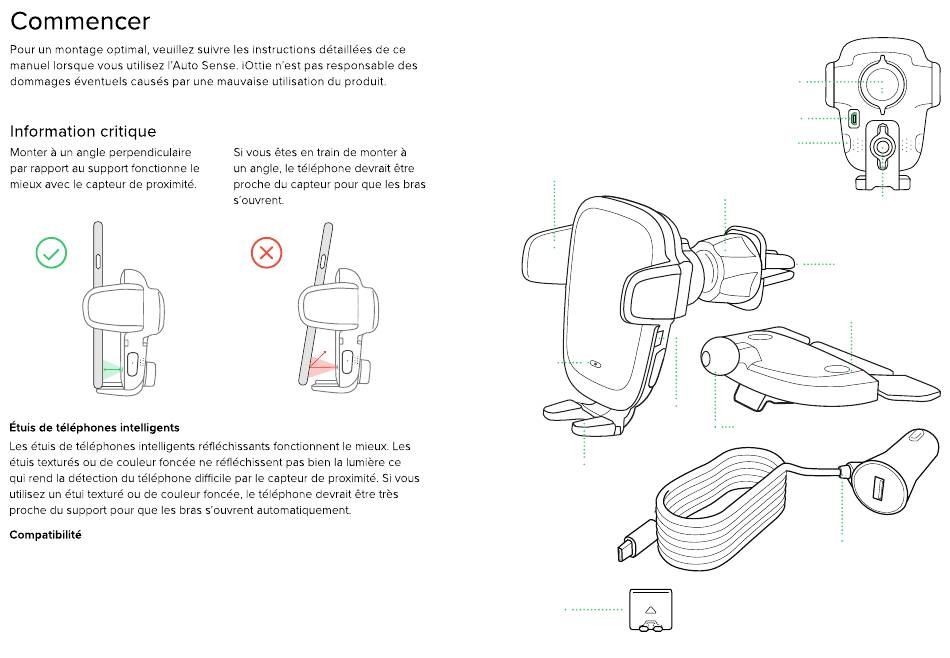 Commencer

Pour un montage optimal, veuillez suivre les instructions détaillées de ce manuel lorsque vous utilisez l'Auto Sense. iOttie n'est pas responsable des dommages éventuels causés par une mauvaise utilisation du produit.

Information critique

Monter à un angle perpendiculaire par rapport au support fonctionne le mieux avec le capteur de proximité.

Si vous êtes en train de monter à un angle, le téléphone devrait être proche du capteur pour que les bras s'ouvrent.

Étuis de téléphones intelligents

Les étuis de téléphones intelligents réfléchissants fonctionnent le mieux. Les étuis texturés ou de couleur foncée ne réfléchissent pas bien la lumière ce qui rend la détection du téléphone difficile par le capteur de proximité. Si vous utilisez un étui texturé ou de couleur foncée, le téléphone devrait être très proche du support pour que les bras s'ouvrent automatiquement.

Compatibilité