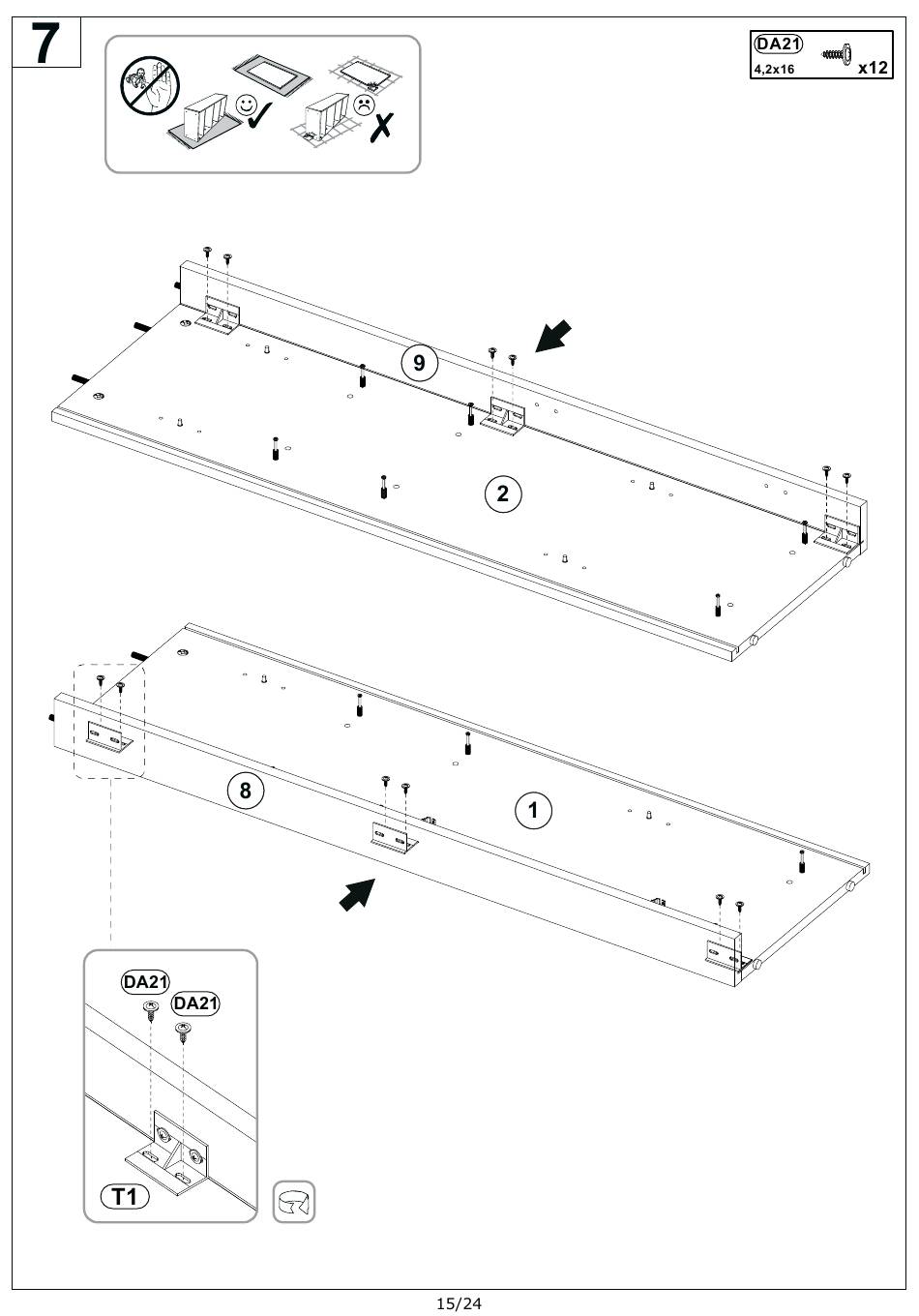 7

DA21
4,2x16
x12

9

2

8

1

DA21
DA21

T1

15/24