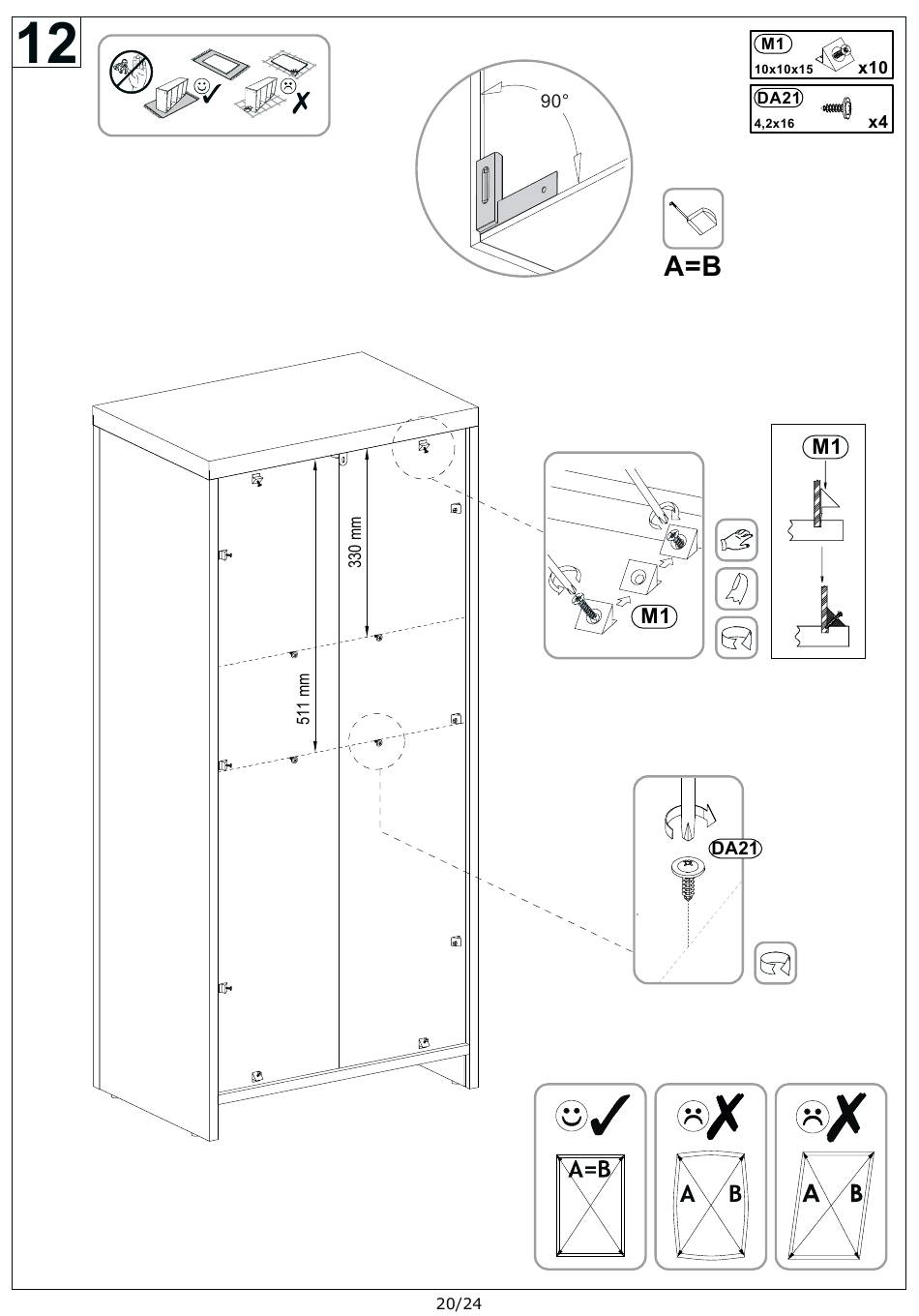 12

M1
10x10x15
x10

DA21
4,2x16
x4

90°

A=B

330 mm

511 mm

M1

M1

DA21

A=B

A B

A B

20/24