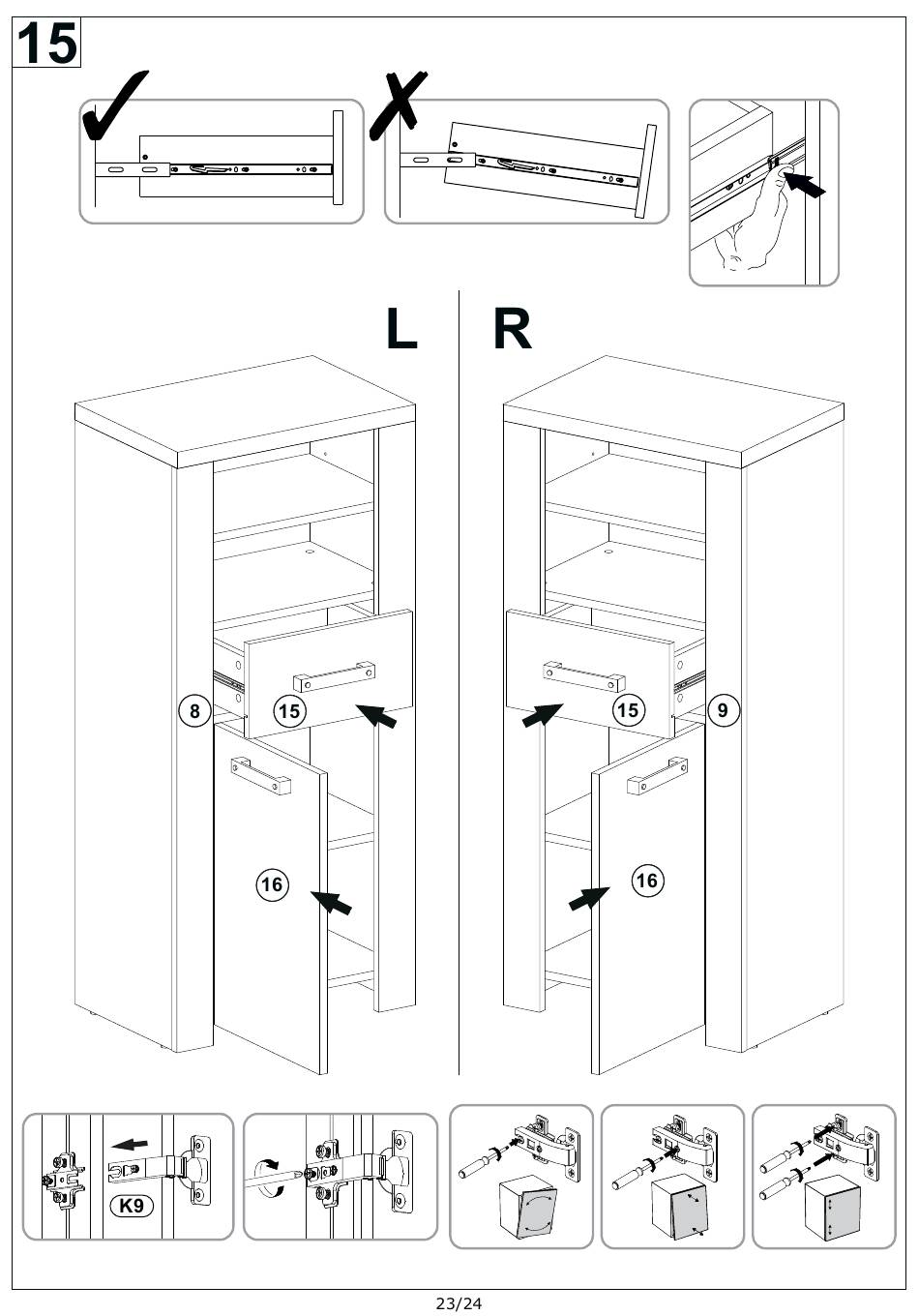 15

L

R

8

15

16

15

9

16

K9

23/24