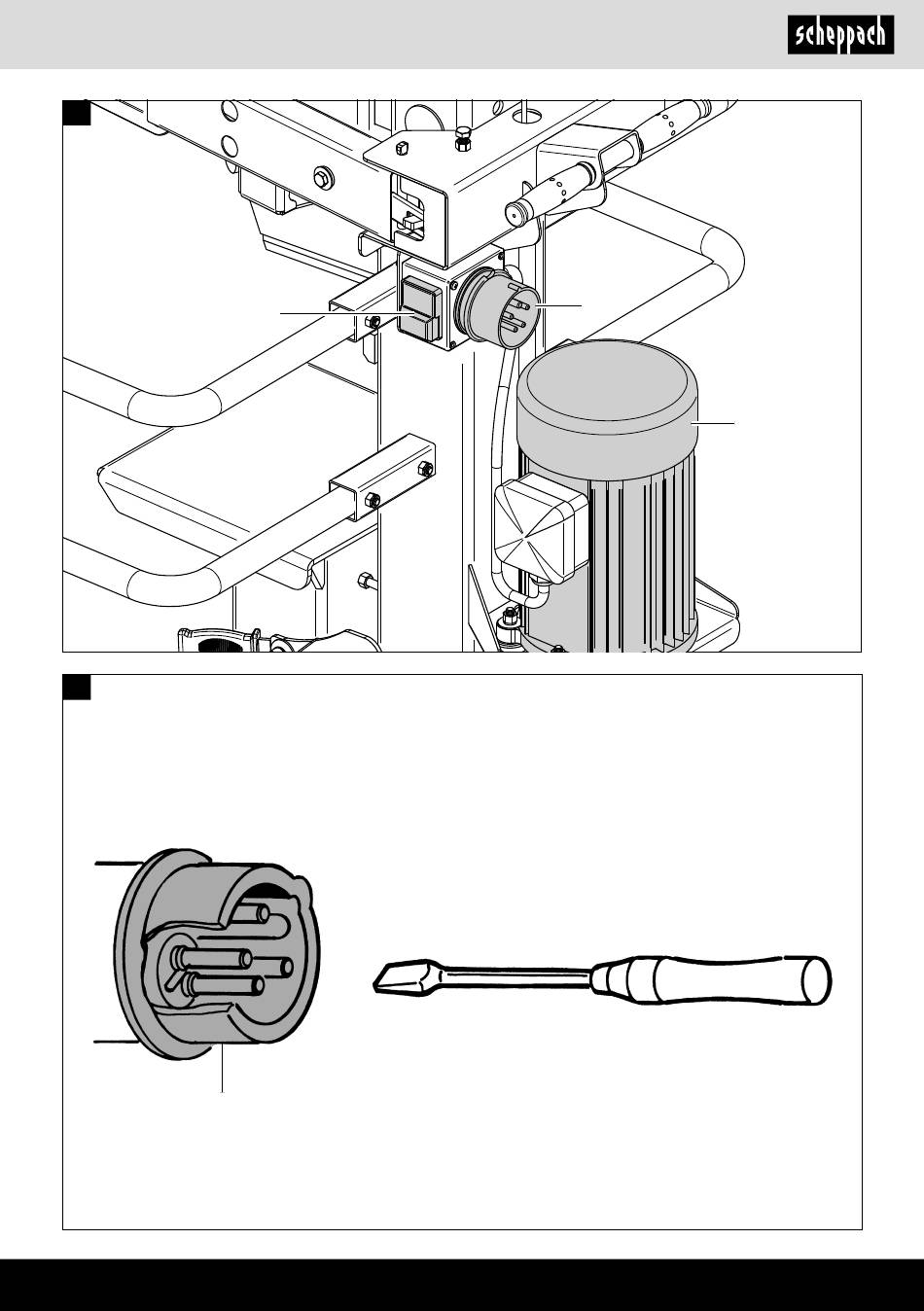 scheppach