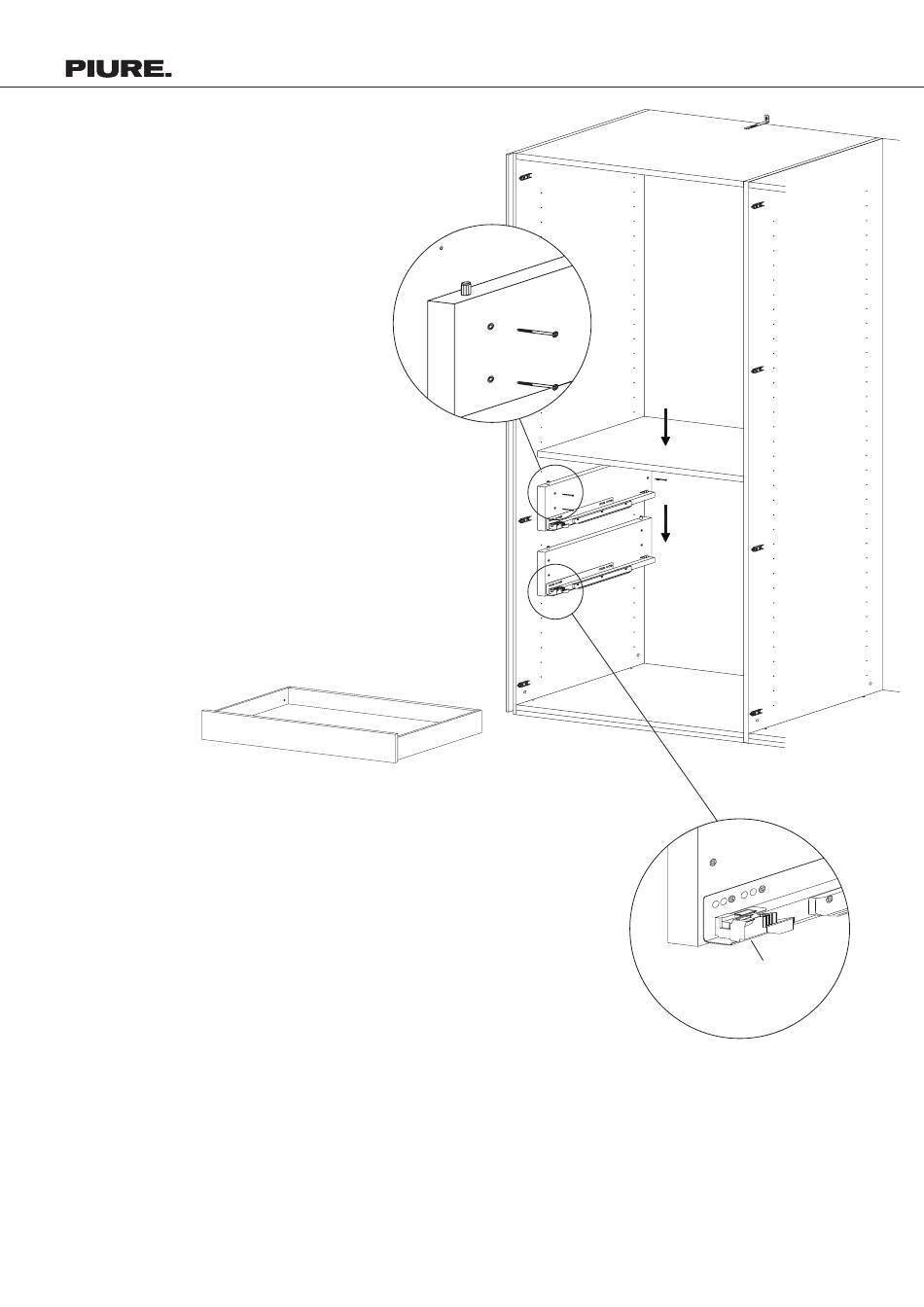 PIURE.