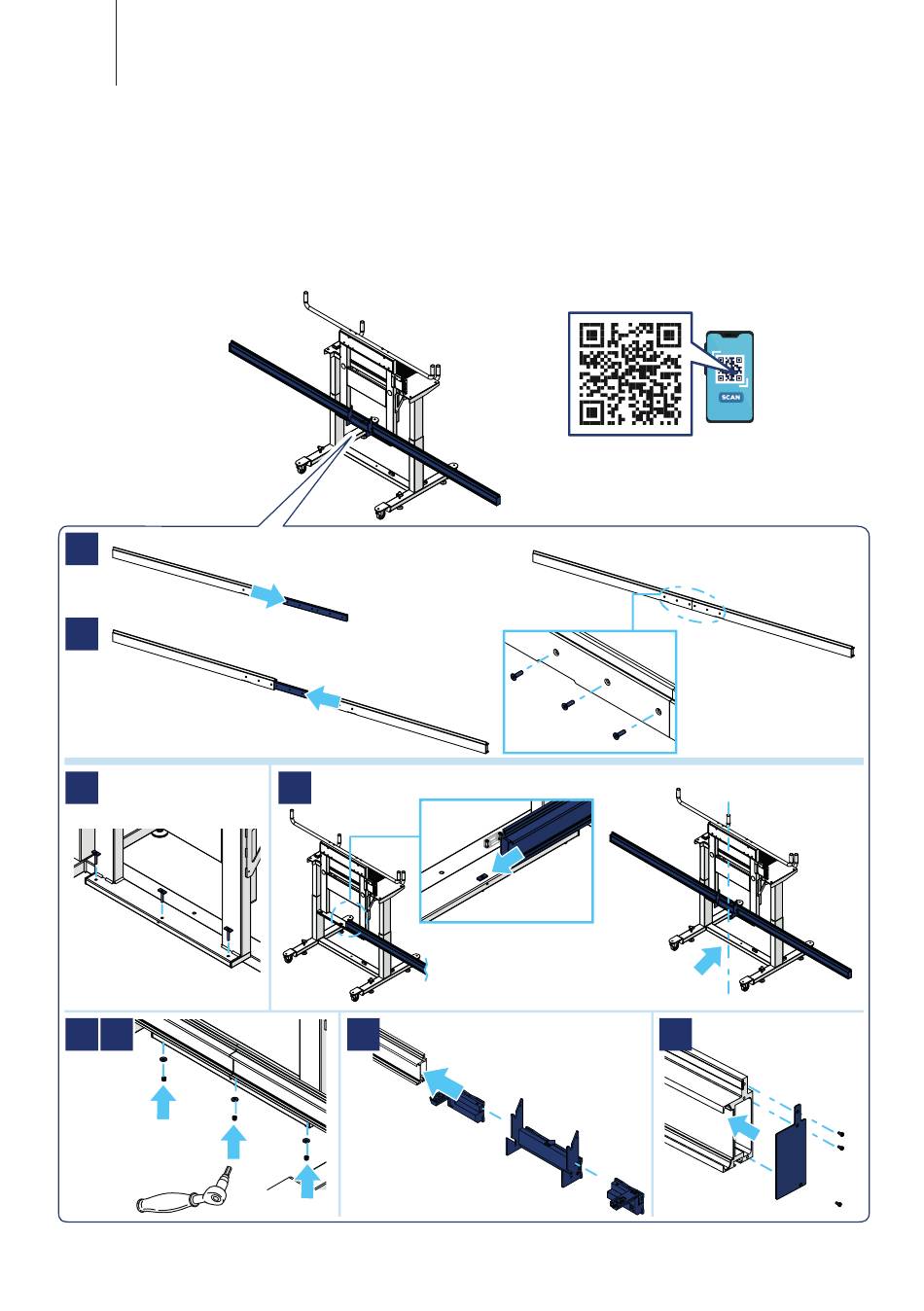 SCAN