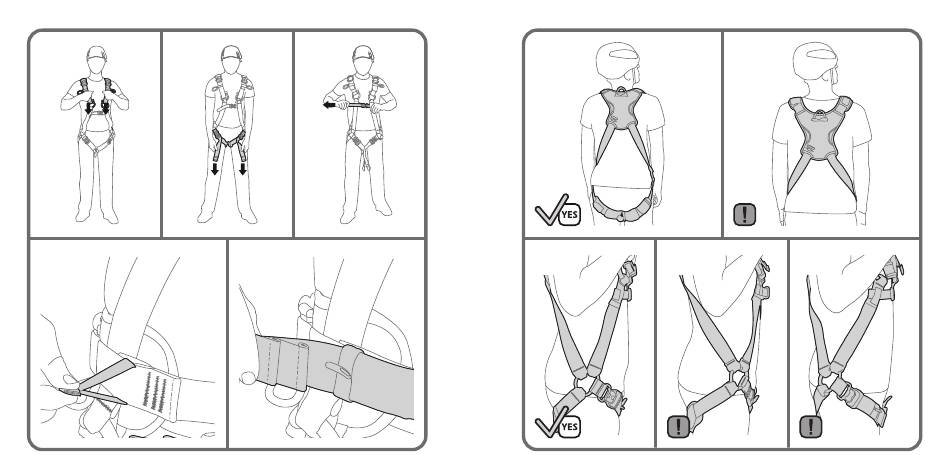 YES

!

YES

!

!