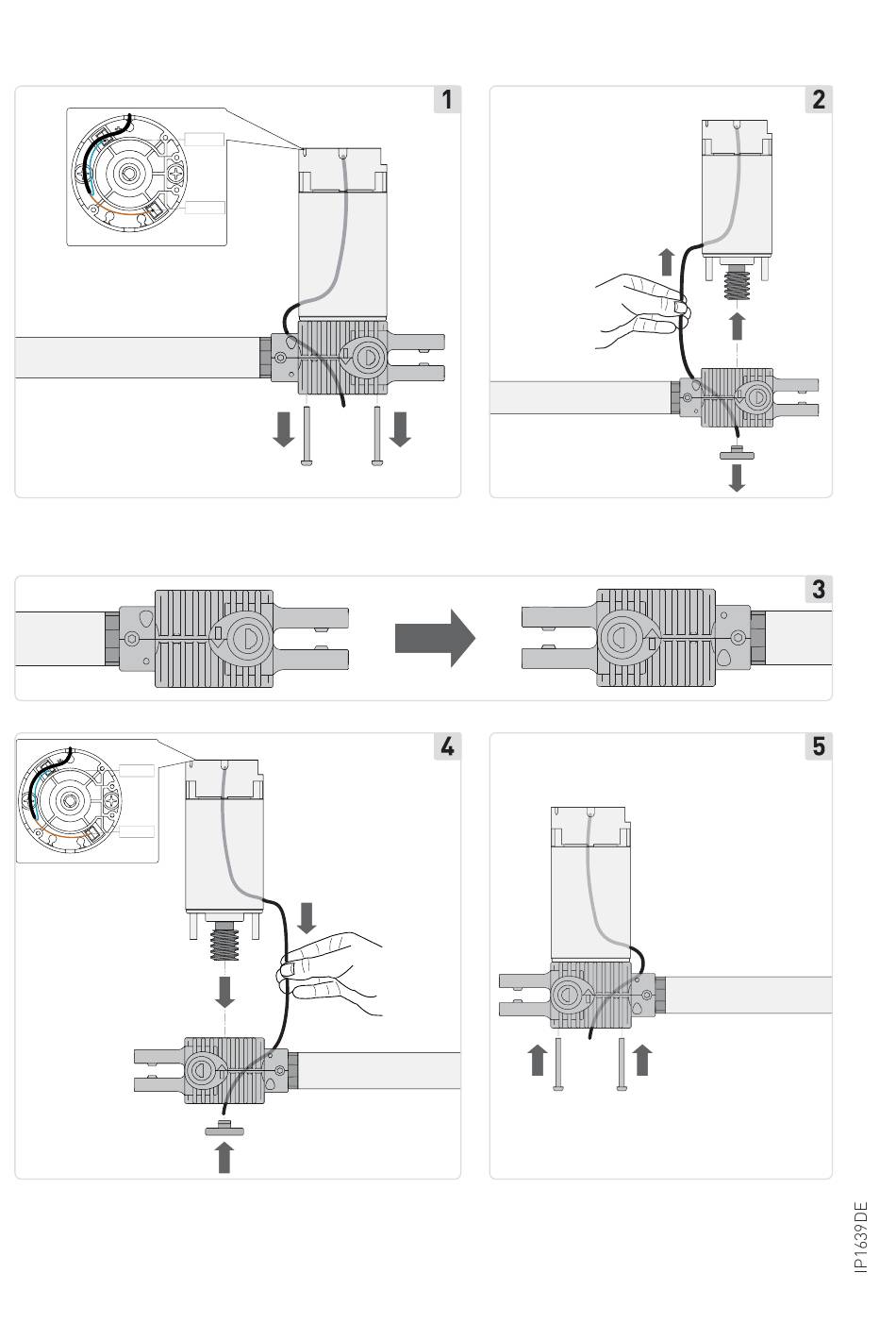 1

2

3

4

5

IP1639DE