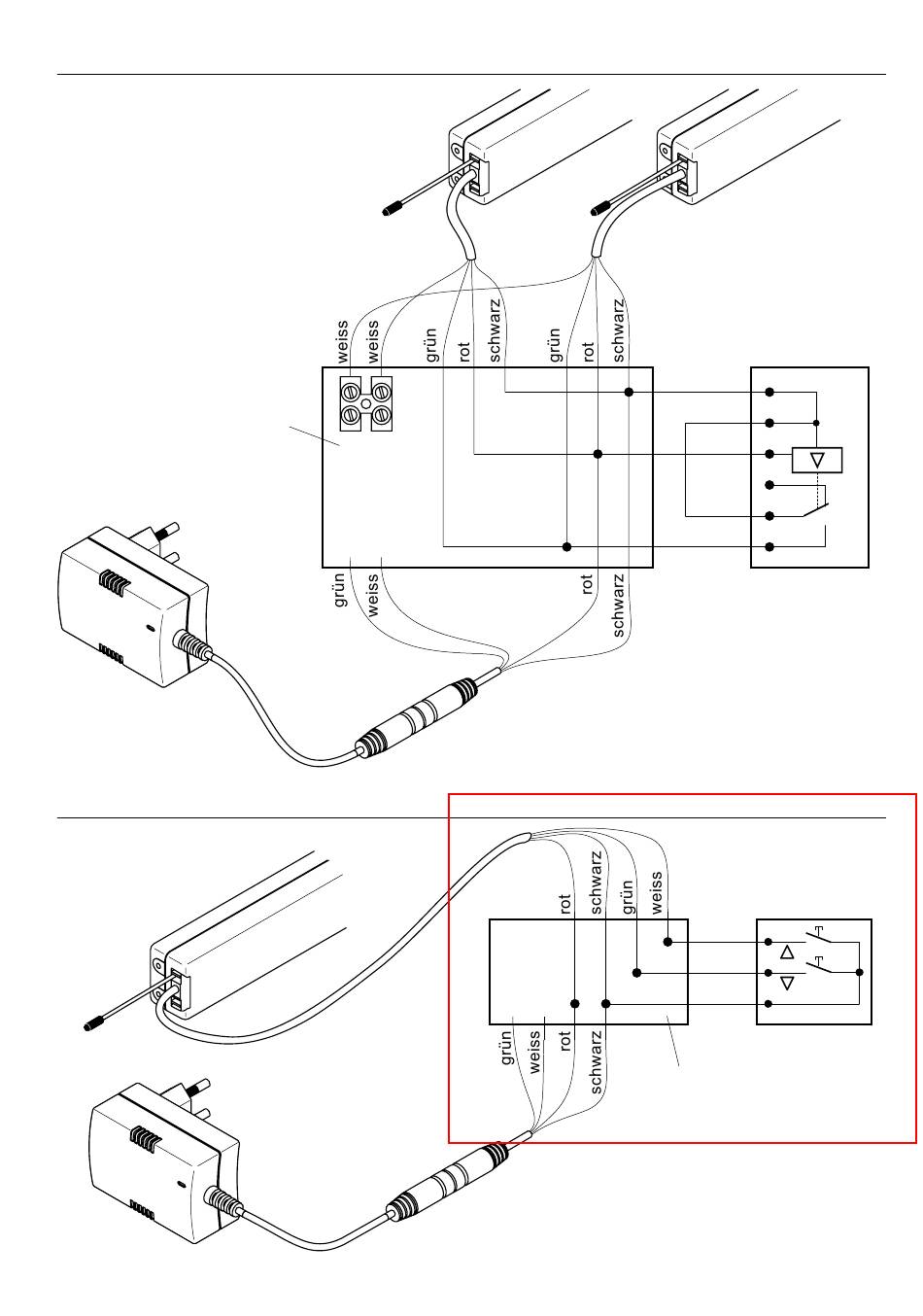 weiss
weiss
grün
rot
schwarz
grün
rot
schwarz

grün
weiss
rot
schwarz

rot
schwarz
grün
weiss

grün
weiss
rot
schwarz