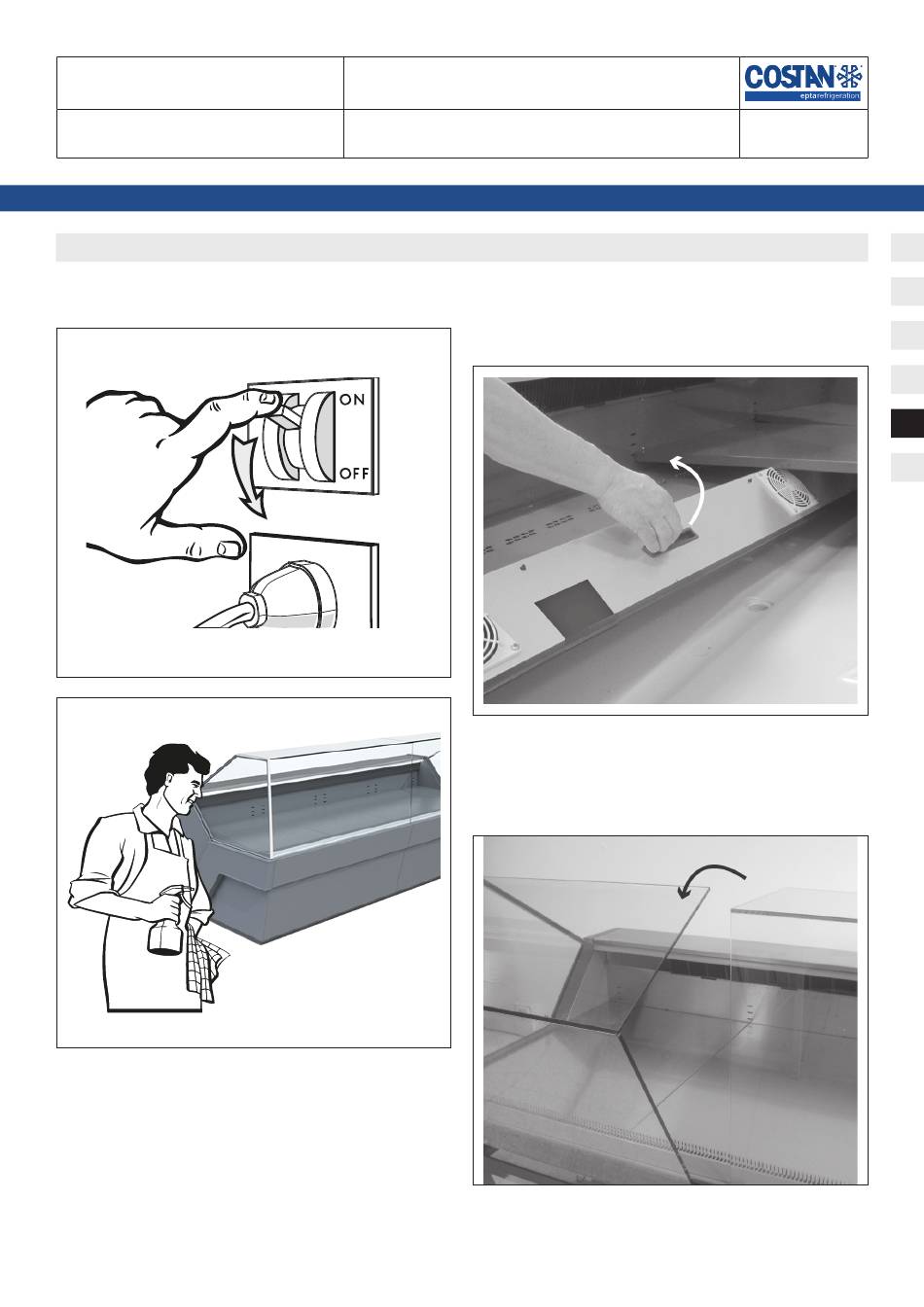 COSTAN
eptarefrigeration

ON
OFF