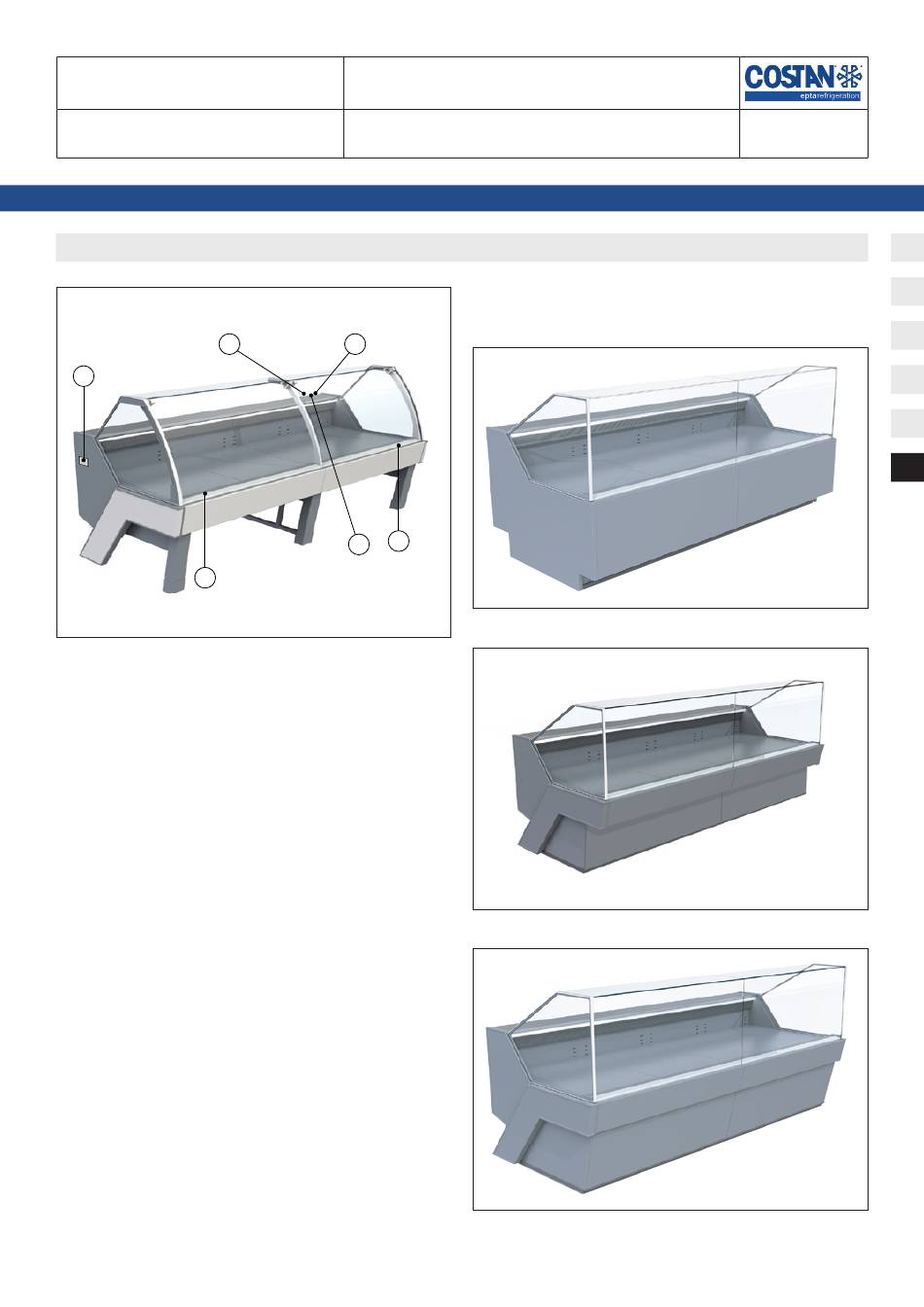 COSTAN
eptarefrigeration