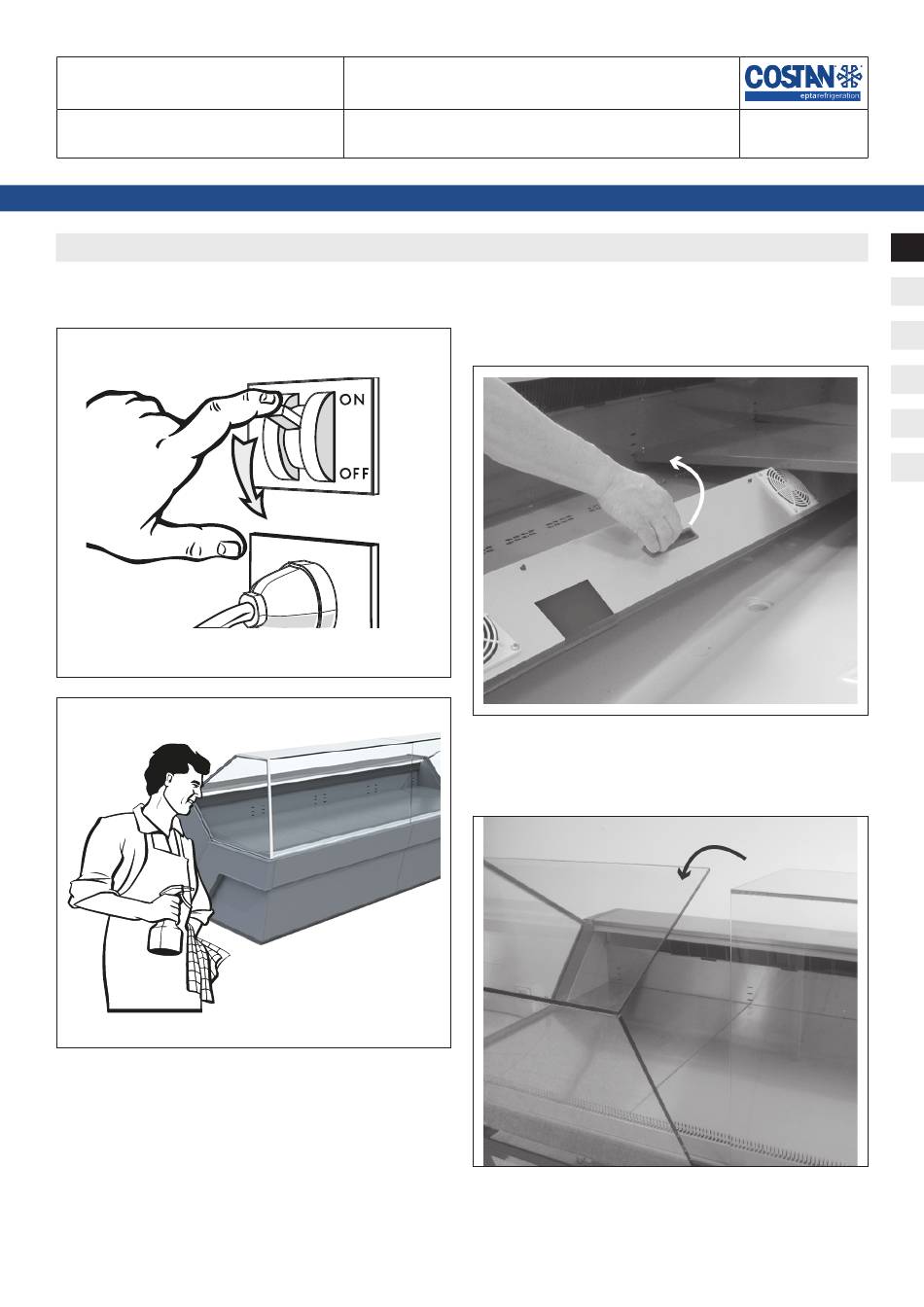 COSTAN
eptarefrigeration

ON

OFF