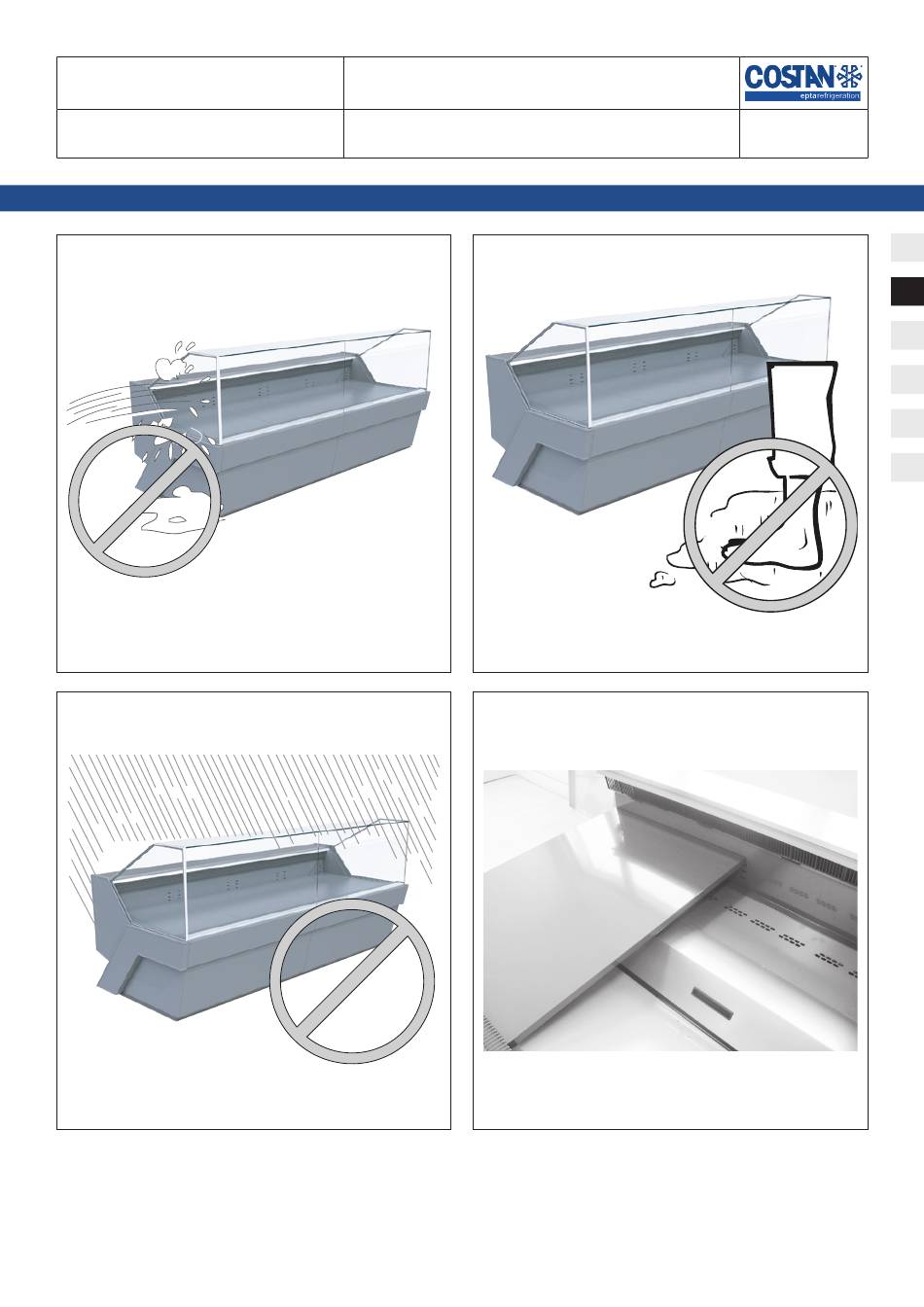 COSTAN
eptarefrigeration