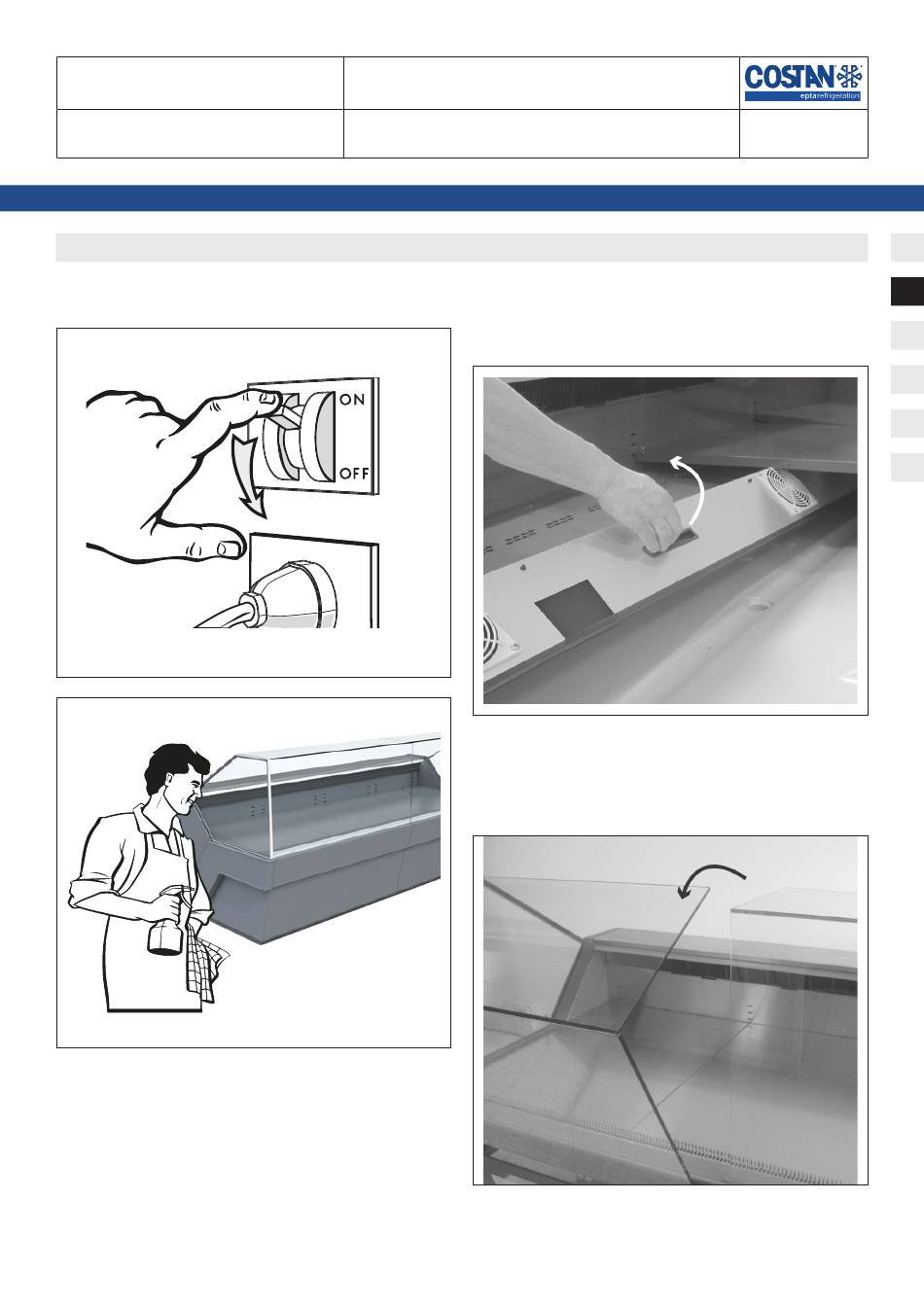 COSTAN
eptarefrigeration

ON
OFF