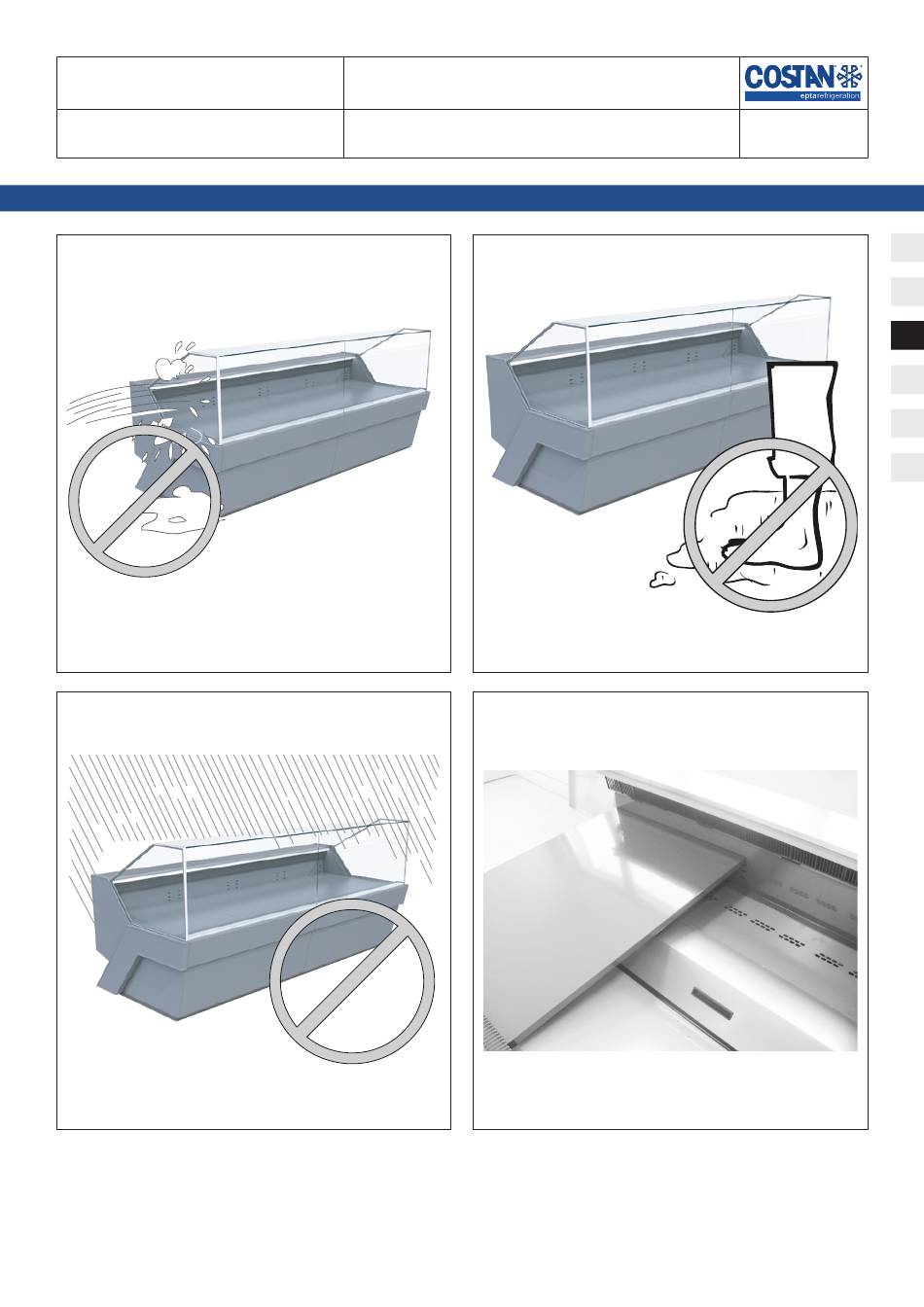 COSTAN
eptarefrigeration