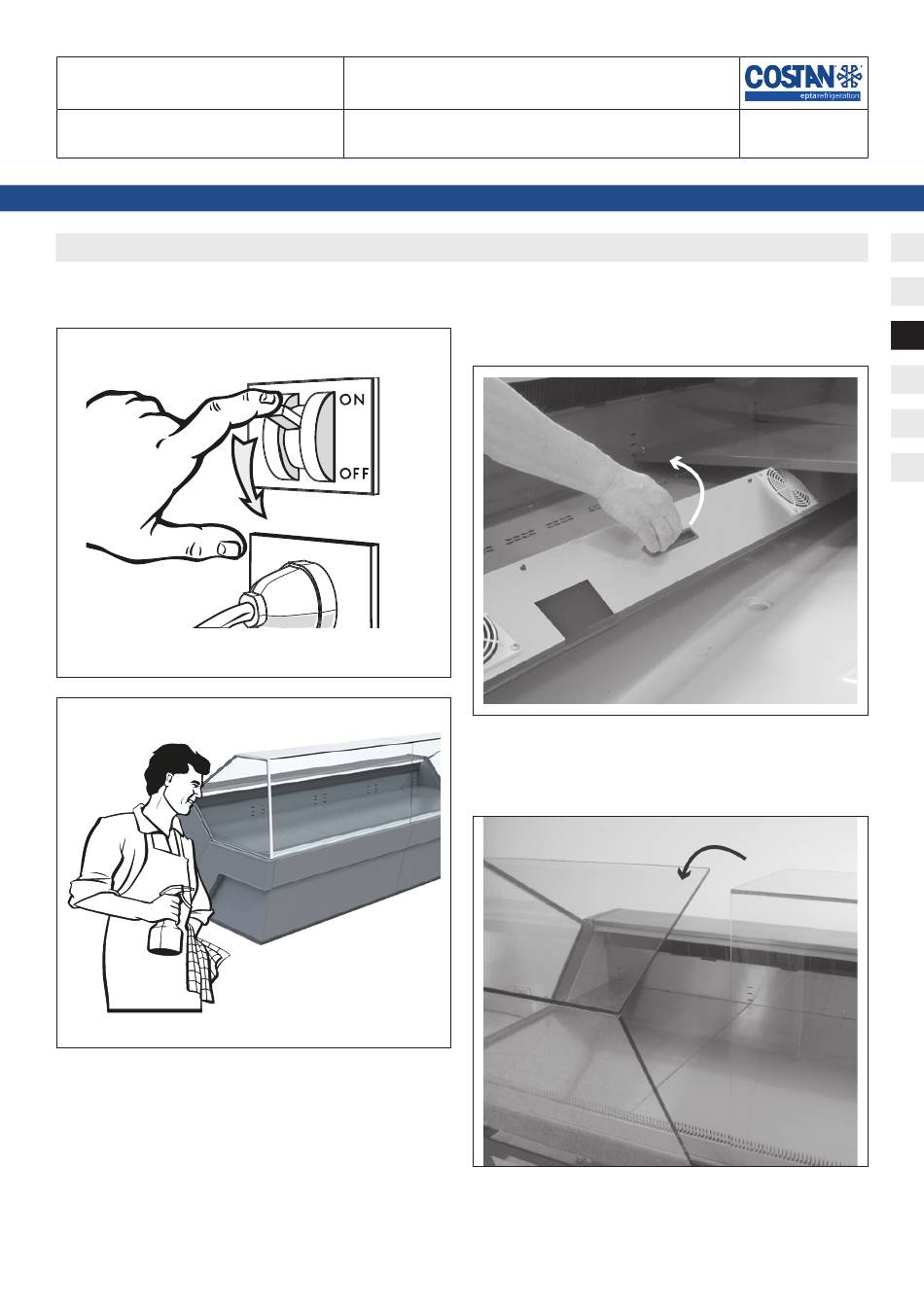 COSTAN
eptarefrigeration

ON
OFF