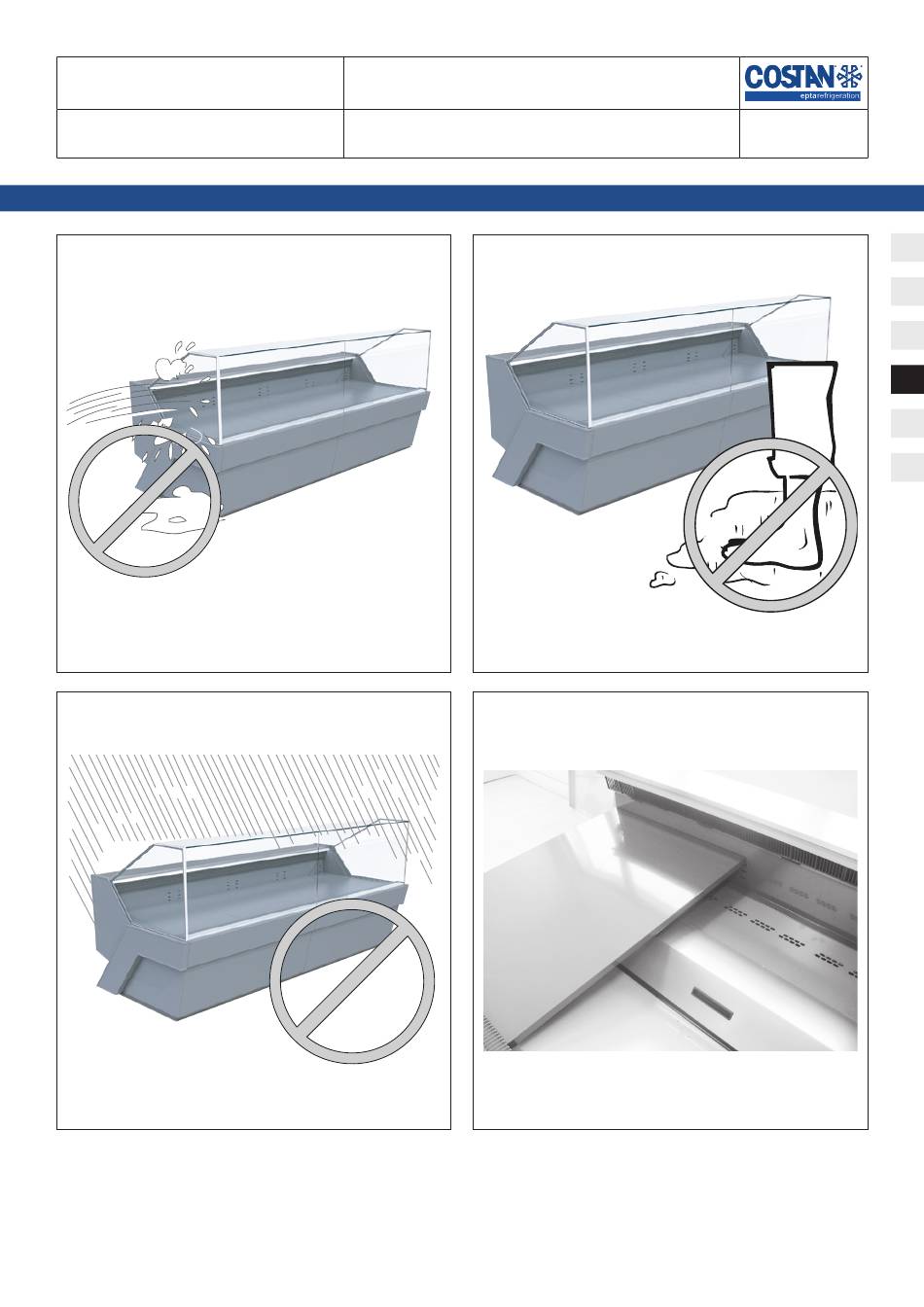 COSTAN
eptarefrigeration