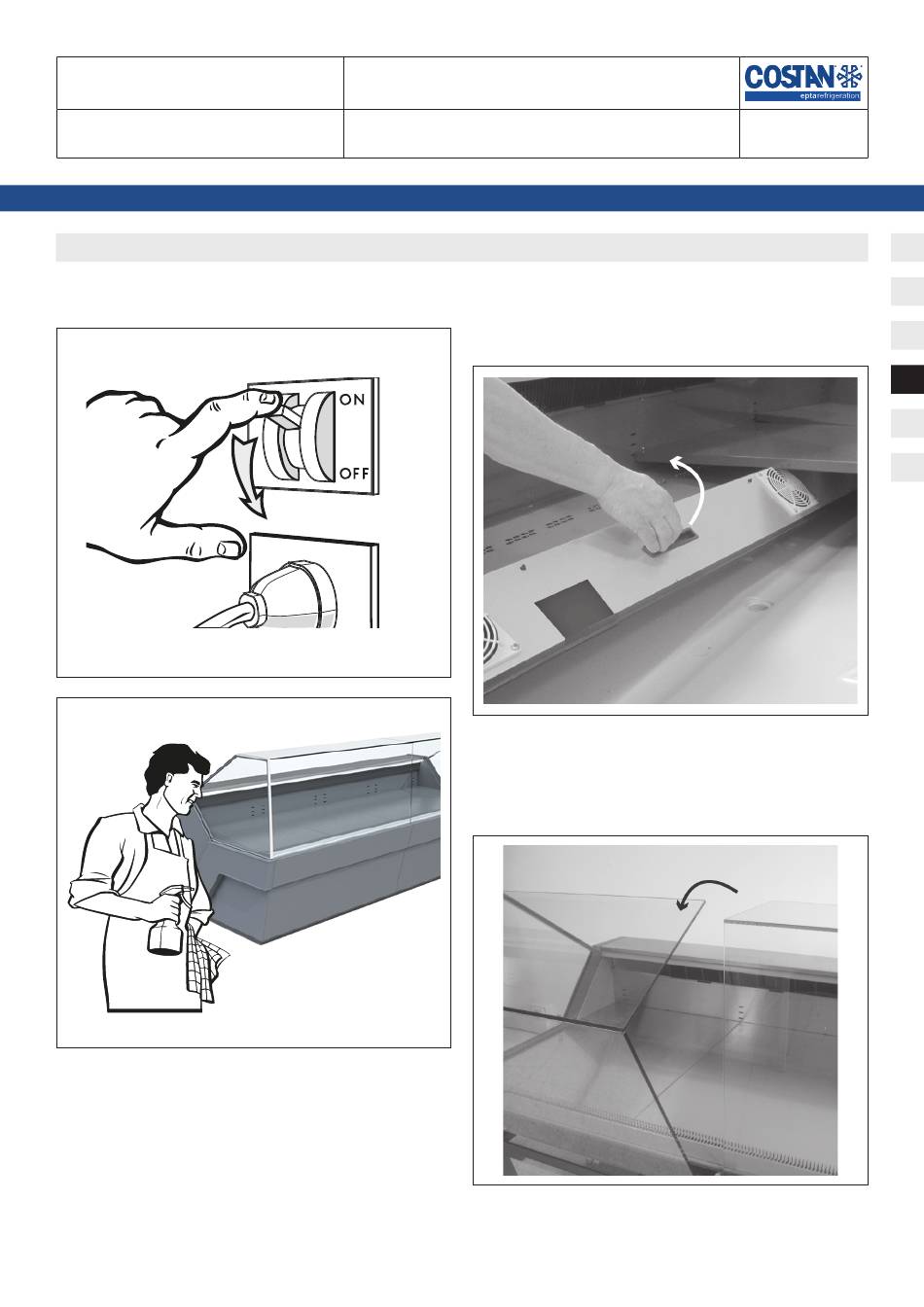 COSTAN
eptarefrigeration

ON
OFF