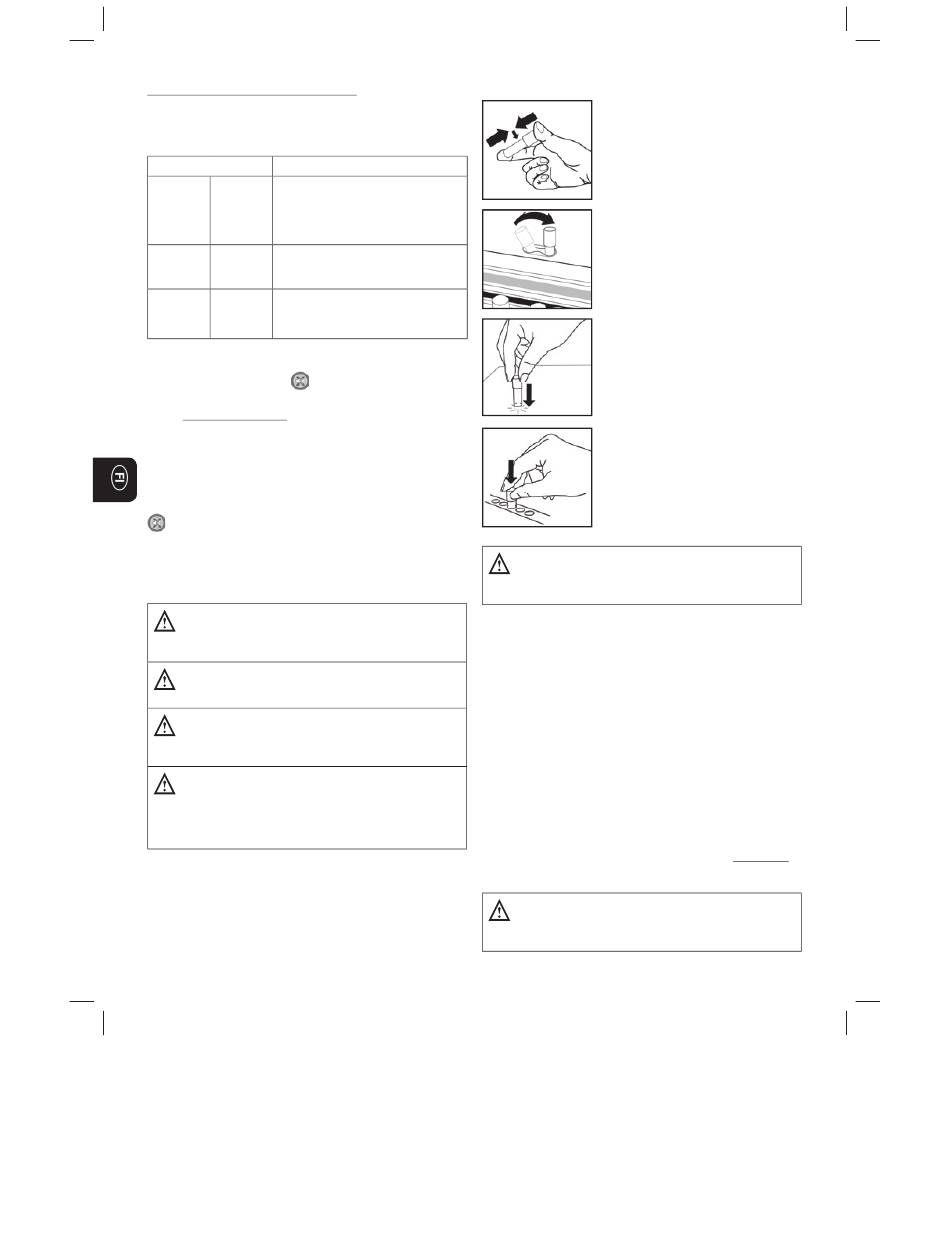 FI