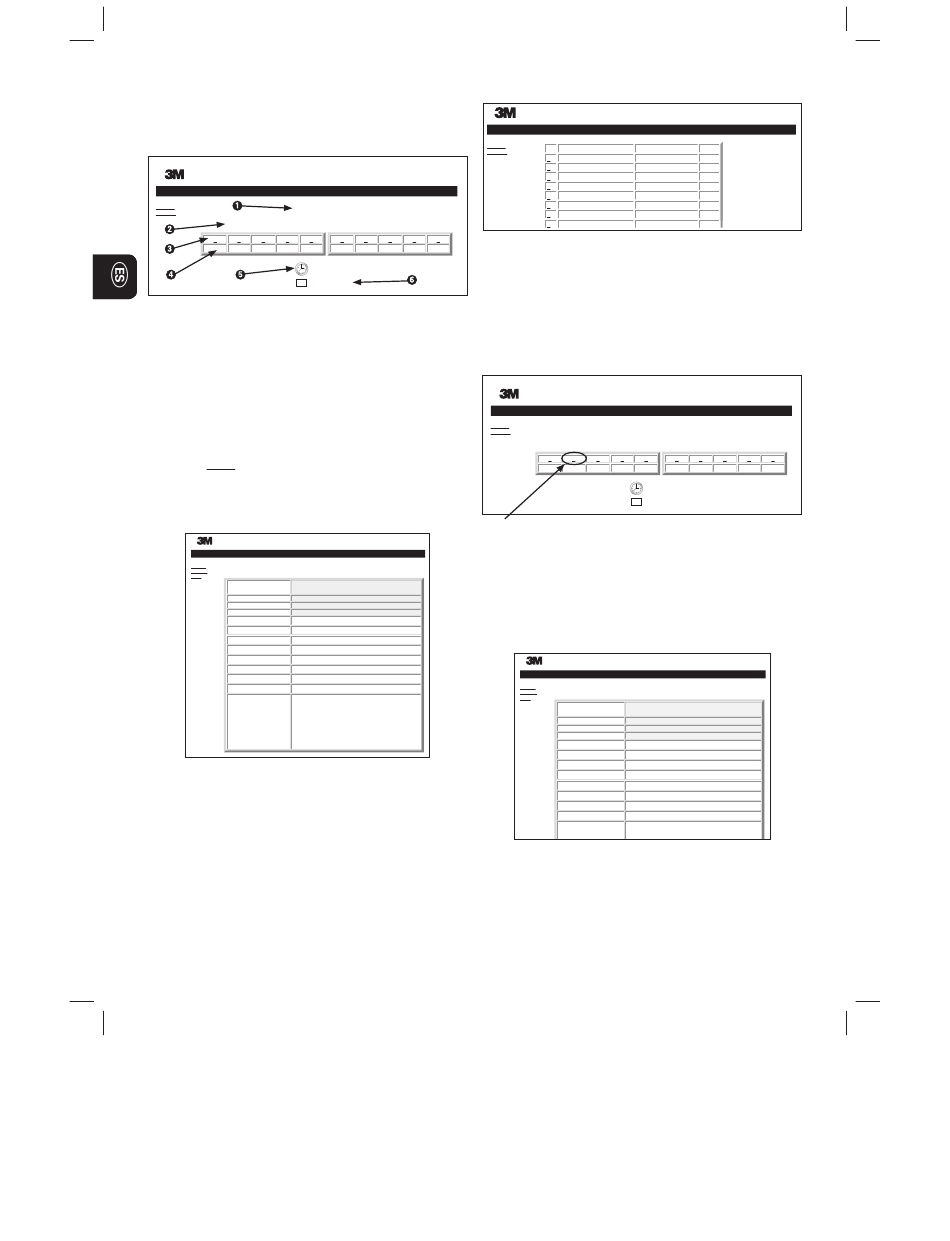 3M

1
2
3
4
5
6

ES

3M

3M

3M

3M