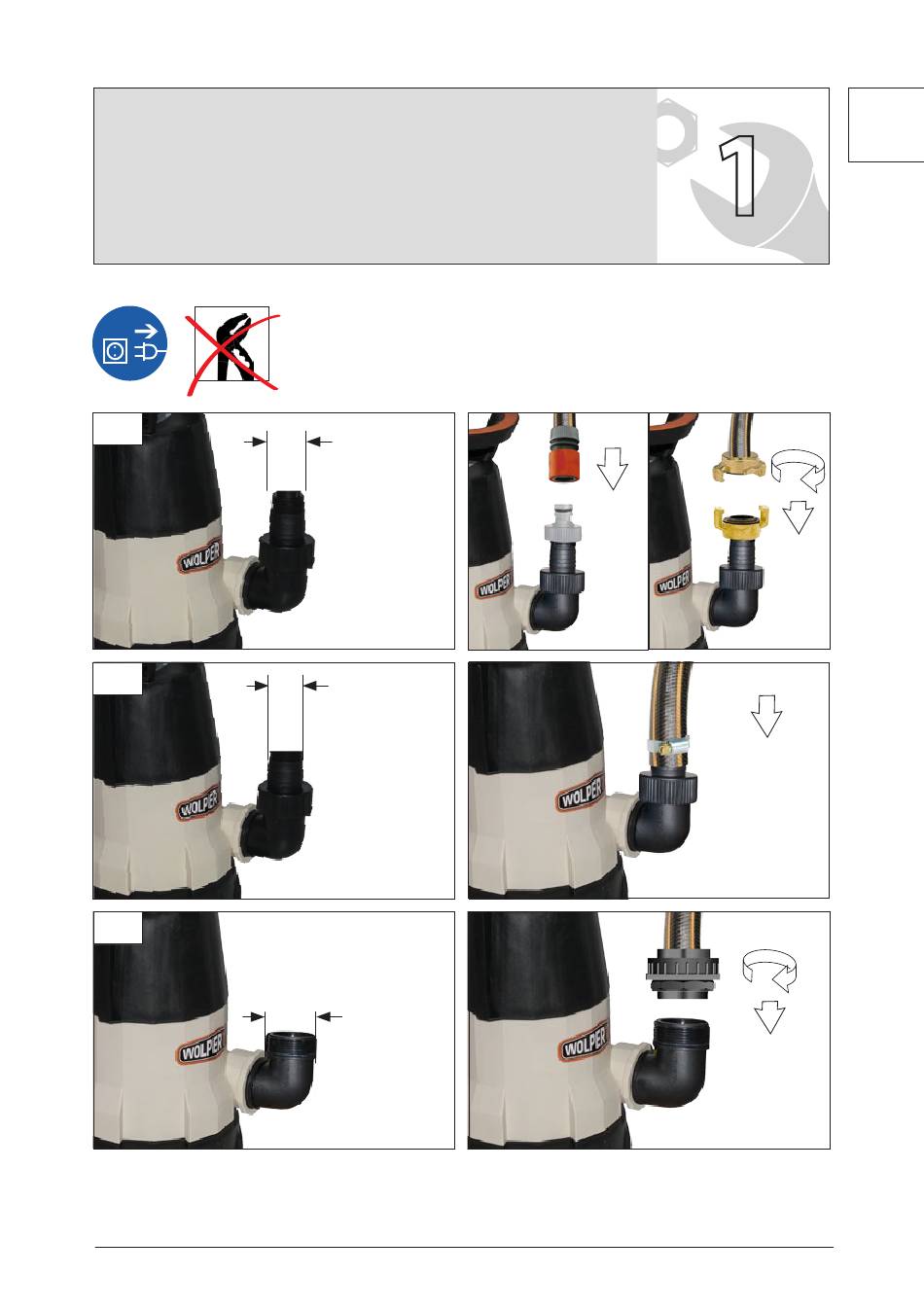 1

WOLPER

WOLPER

WOLPER

WOLPER

WOLPER

WOLPER

WOLPER