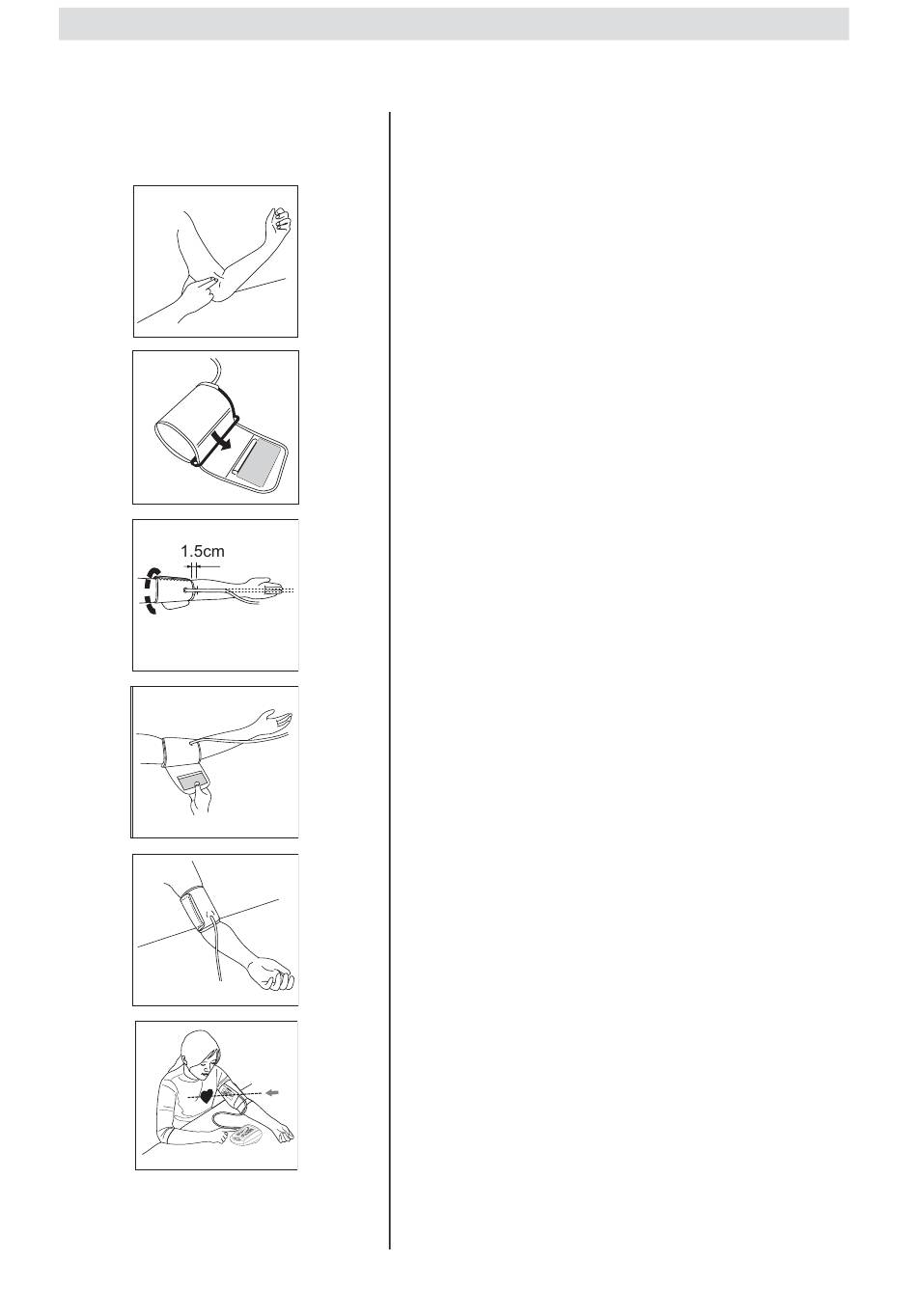 1.5cm