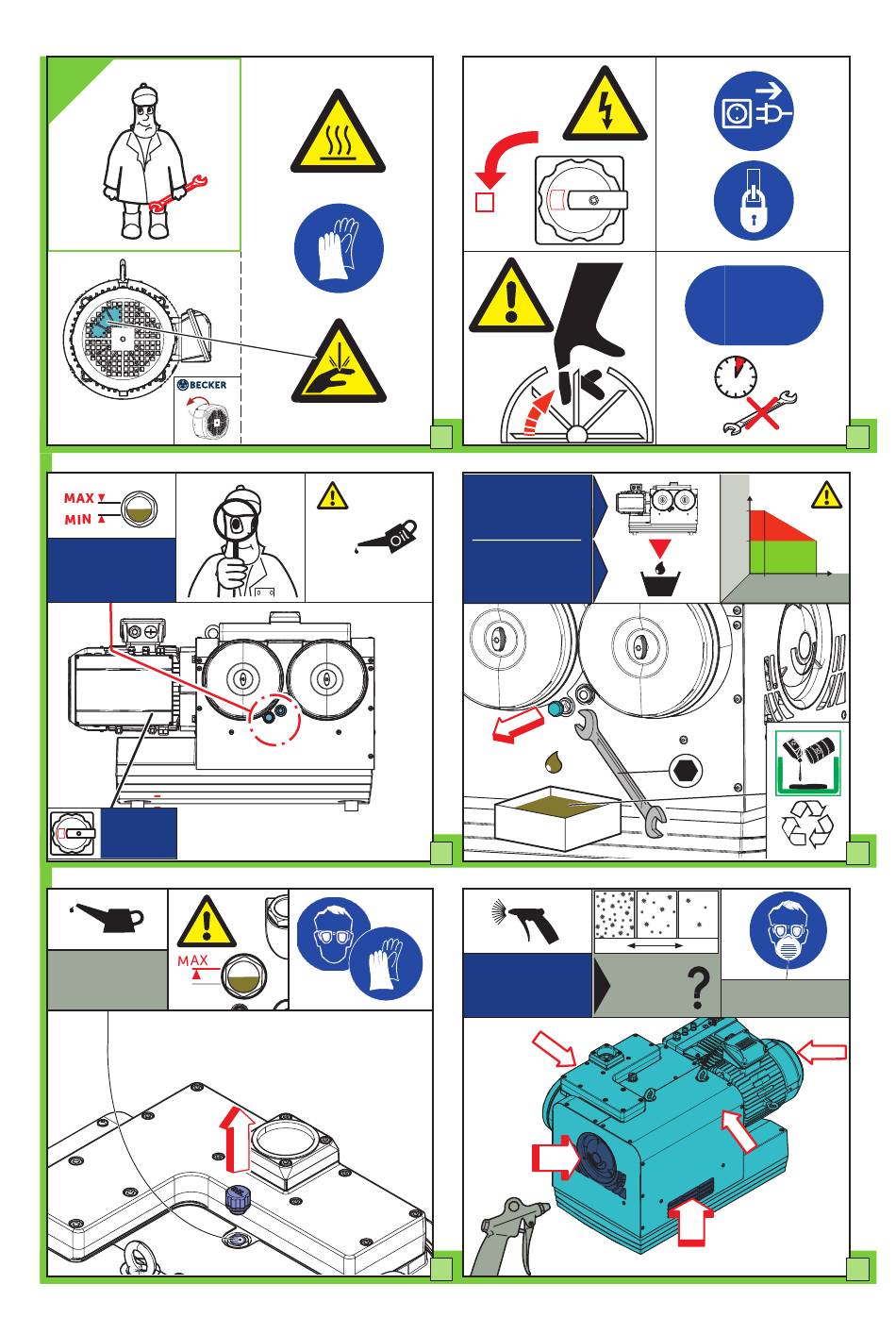 BECKER

MAX
MIN

Oil

MAX