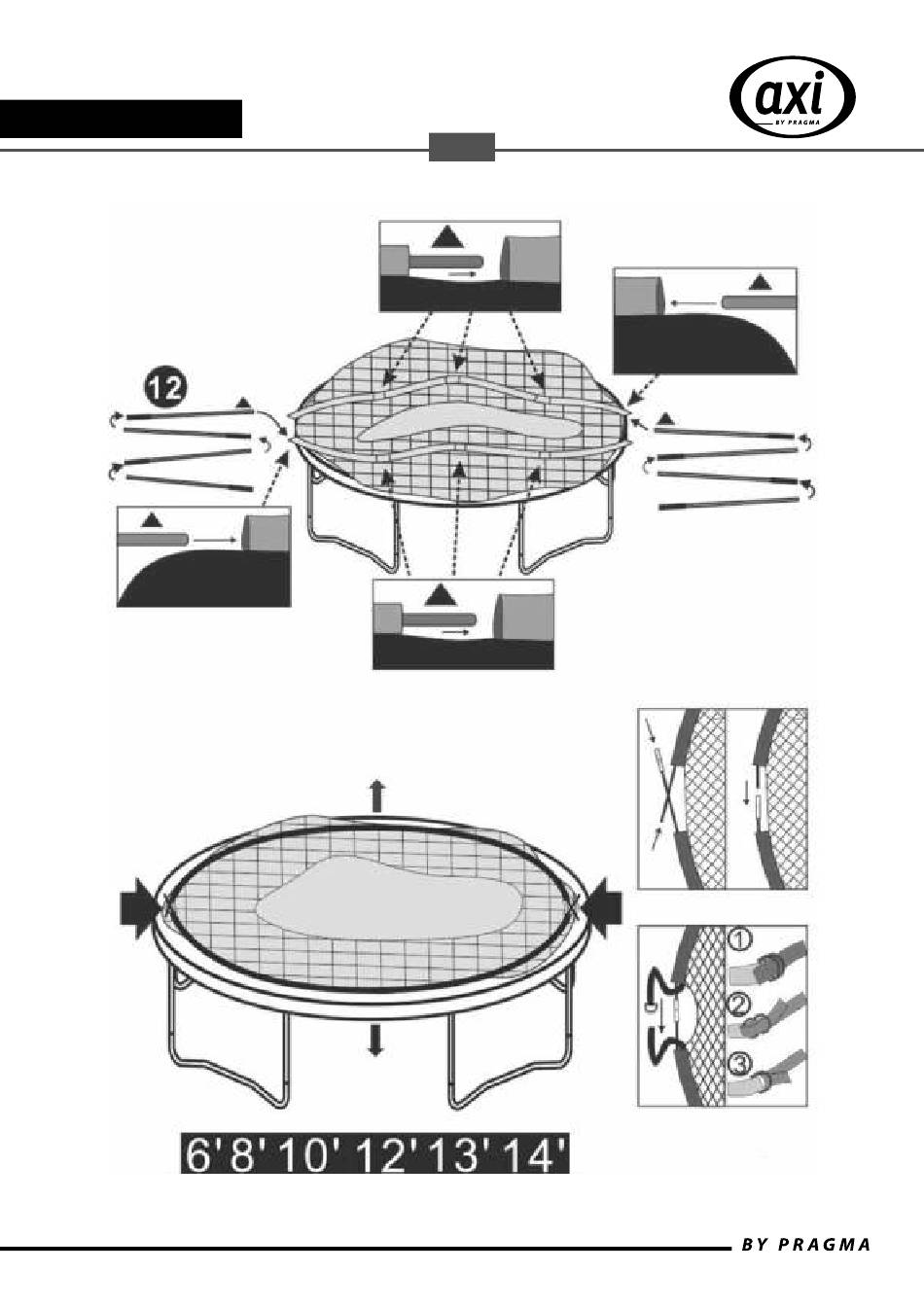 axi
BY PRAGMA

12

1
2
3

6' 8' 10' 12' 13' 14'

BY PRAGMA