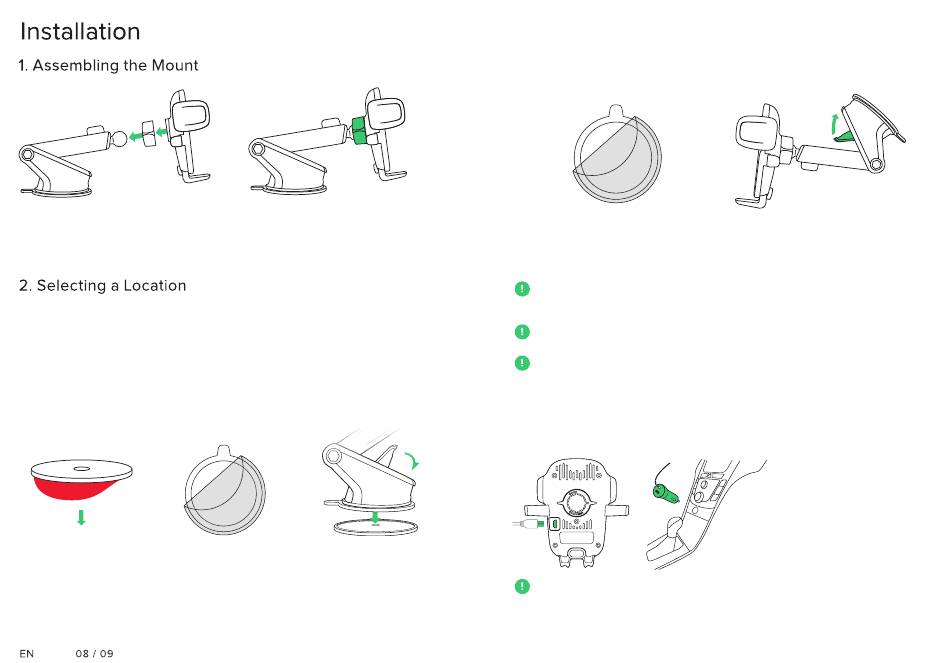 Installation

1. Assembling the Mount

2. Selecting a Location

EN 08 / 09